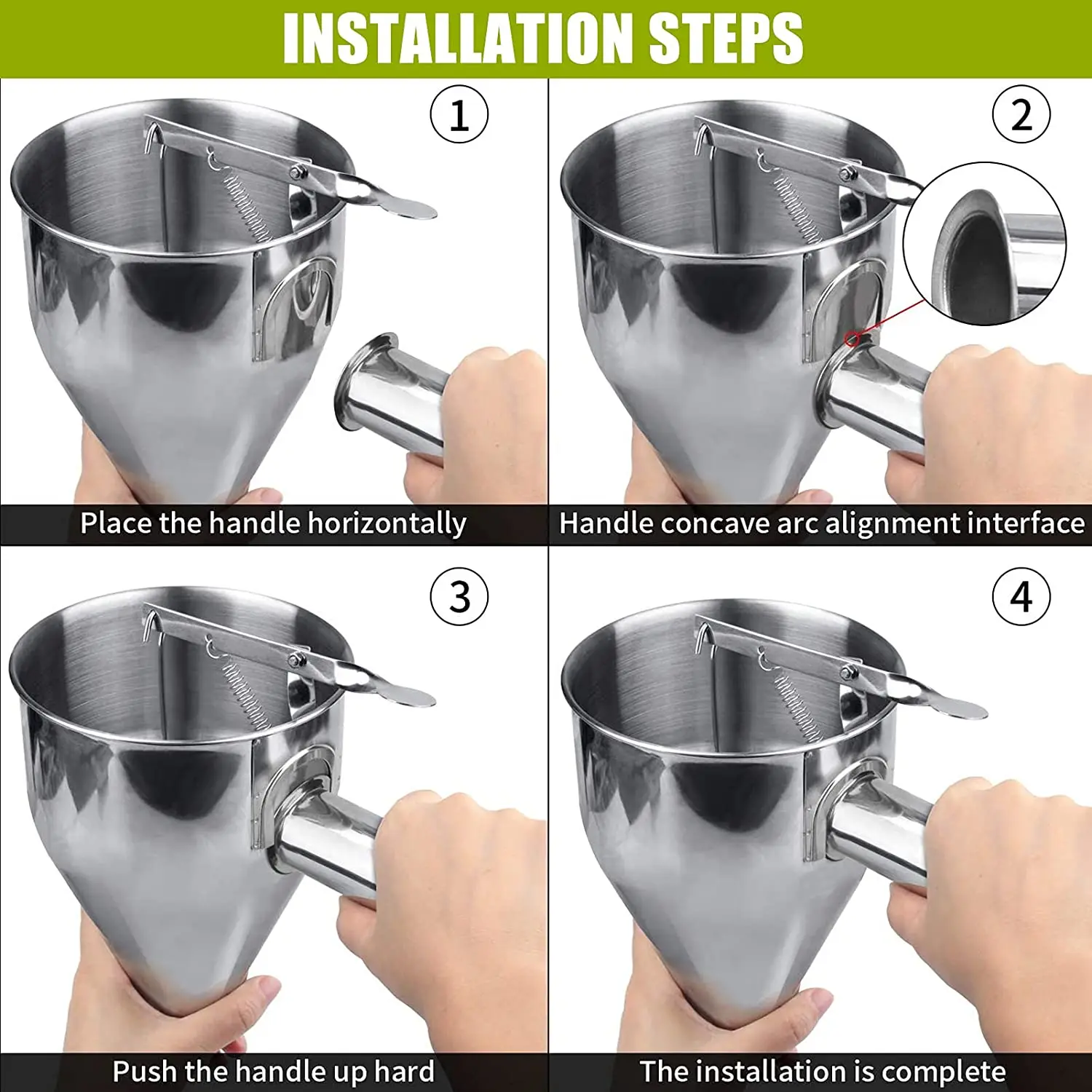 INSTALLATION STEPS

1

Place the handle horizontally

2

Handle concave arc alignment interface

3

Push the handle up hard

4

The installation is complete