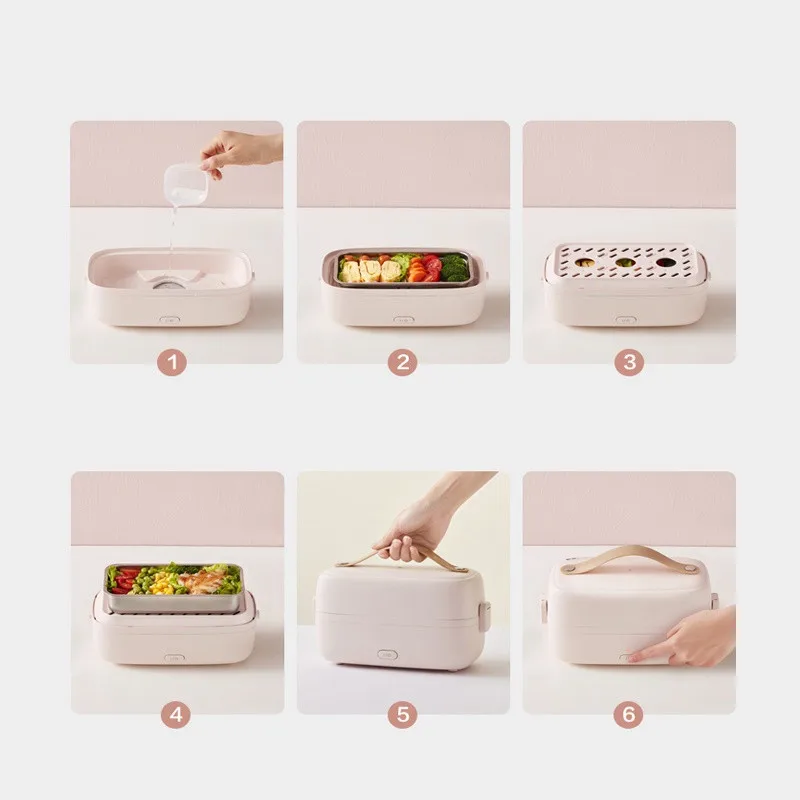 1

2

3

4

5

6