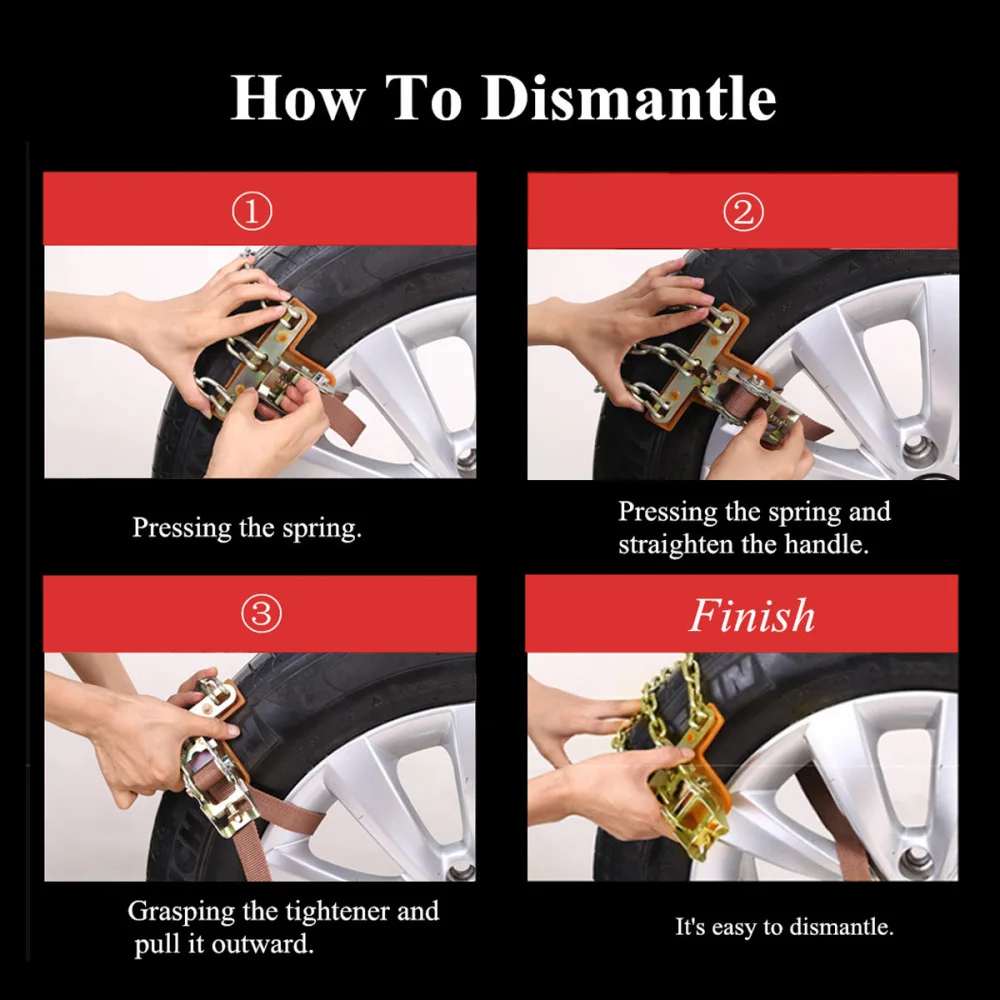 How To Dismantle

①

Pressing the spring.

②

Pressing the spring and straighten the handle.

③

Grasping the tightener and pull it outward.

Finish

It's easy to dismantle.