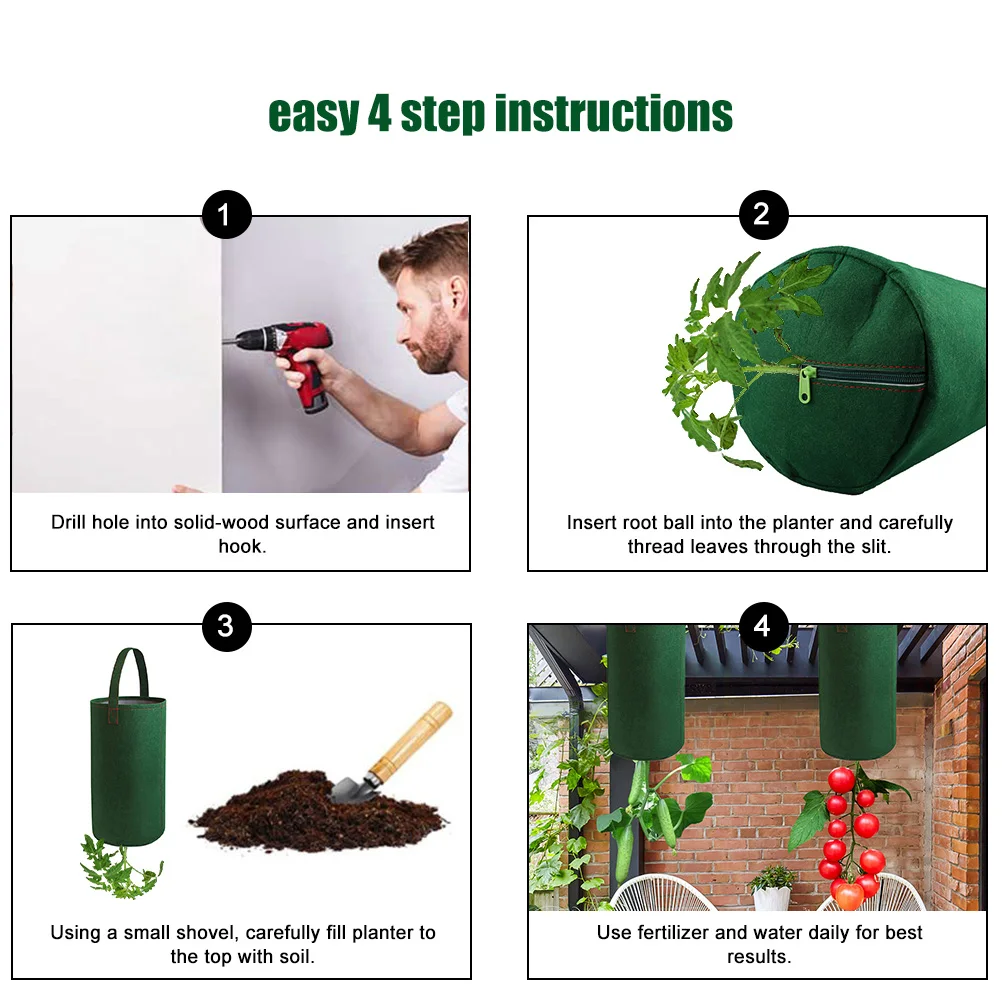 easy 4 step instructions

1

Drill hole into solid-wood surface and insert hook.

2

Insert root ball into the planter and carefully thread leaves through the slit.

3

Using a small shovel, carefully fill planter to the top with soil.

4

Use fertilizer and water daily for best results.