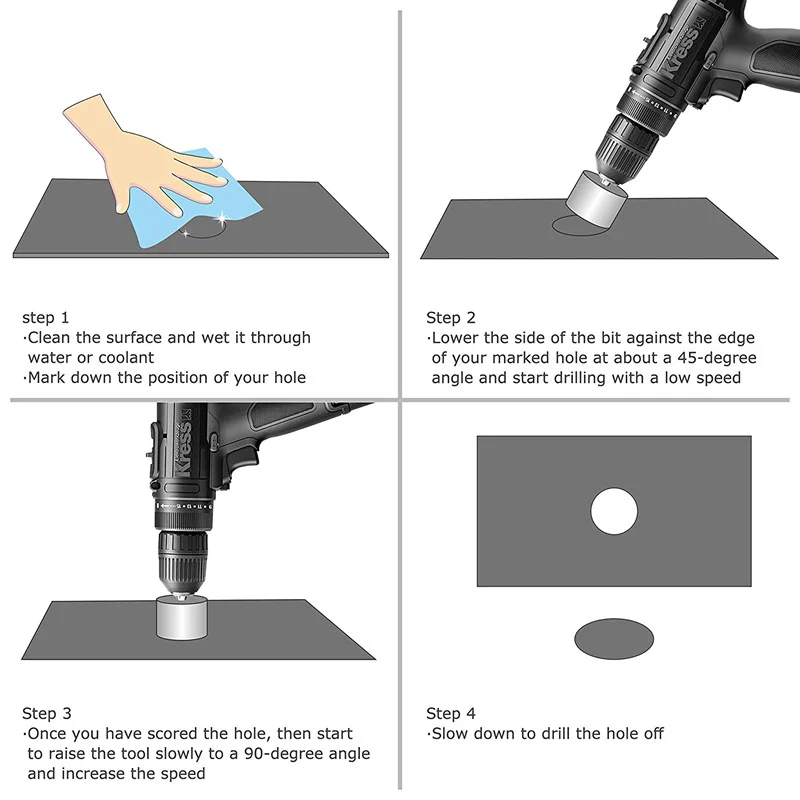 Kress

step 1
·Clean the surface and wet it through water or coolant
·Mark down the position of your hole

Kress

Step 2
·Lower the side of the bit against the edge of your marked hole at about a 45-degree angle and start drilling with a low speed

Kress

Step 3
·Once you have scored the hole, then start to raise the tool slowly to a 90-degree angle and increase the speed

Step 4
·Slow down to drill the hole off