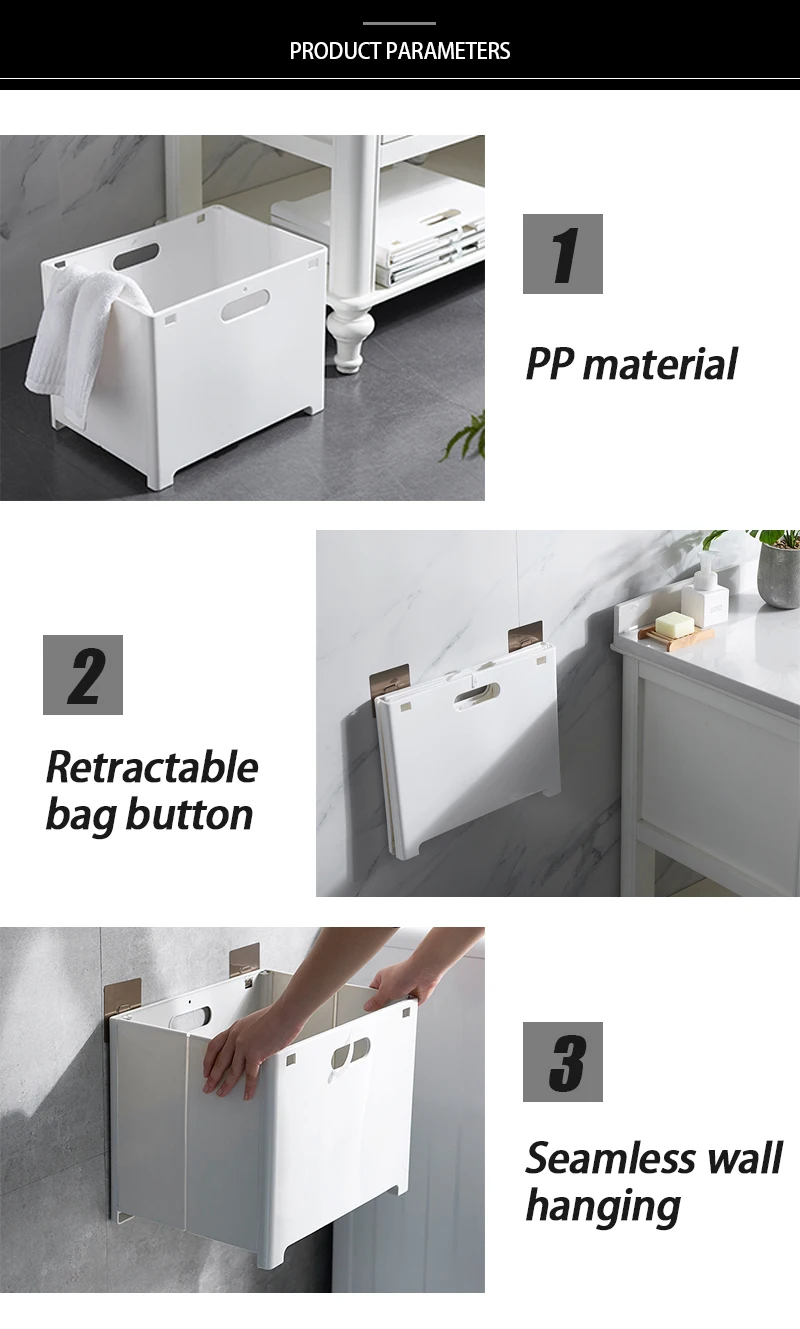 PRODUCT PARAMETERS

1

PP material

2

Retractable bag button

3

Seamless wall hanging