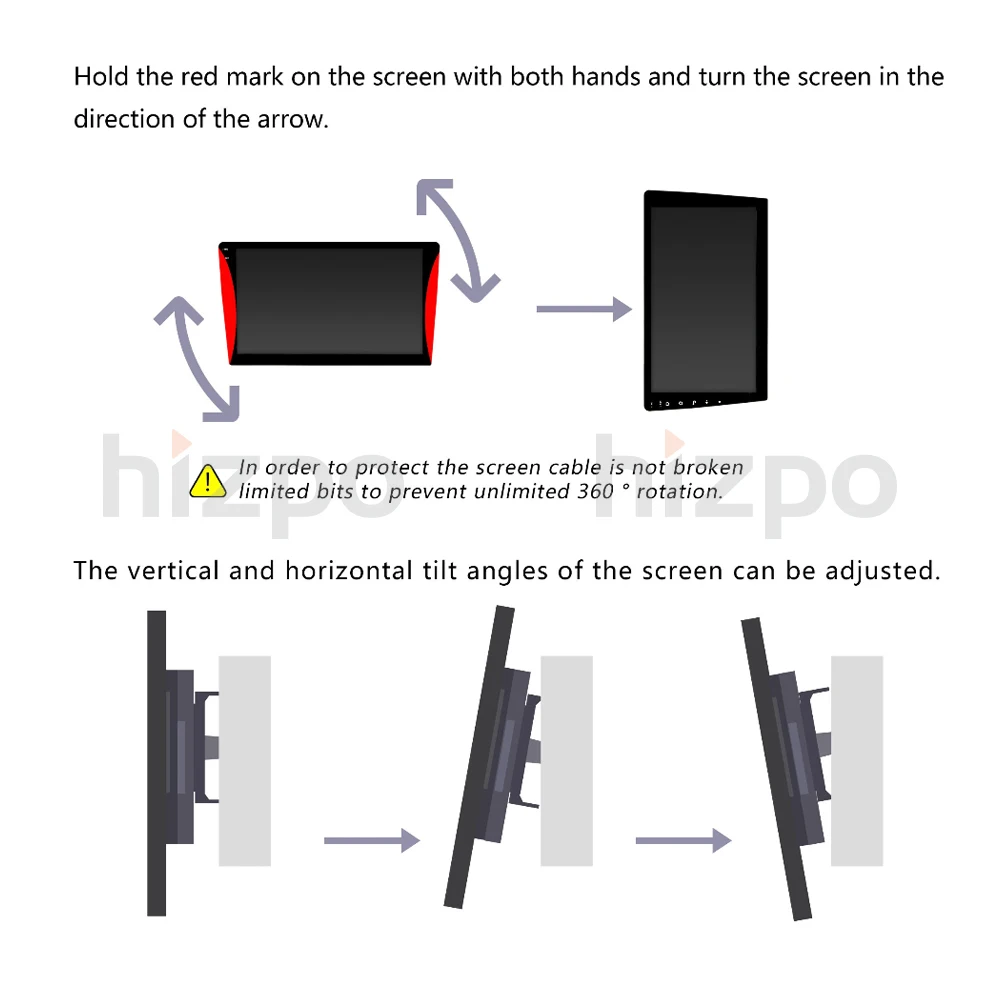 Hold the red mark on the screen with both hands and turn the screen in the direction of the arrow.

hizpo hizpo

In order to protect the screen cable is not broken limited bits to prevent unlimited 360 ° rotation.

The vertical and horizontal tilt angles of the screen can be adjusted.