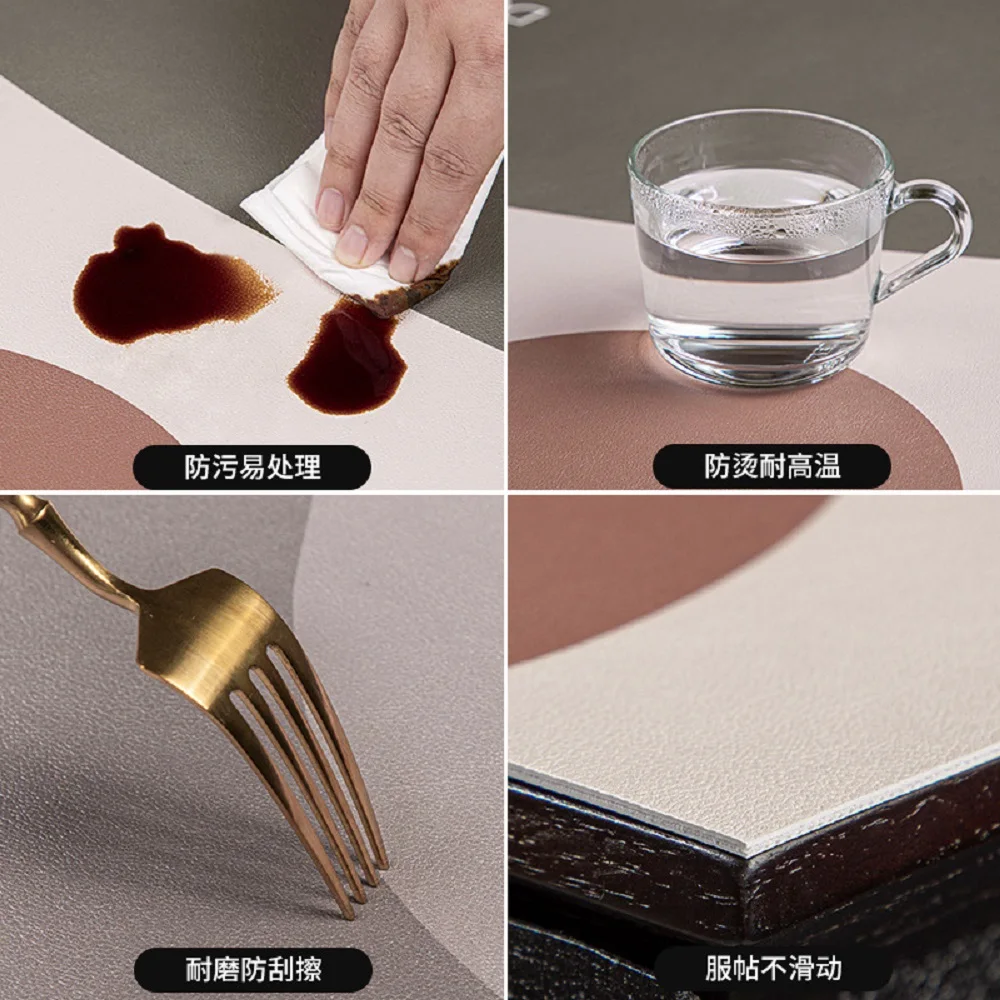 防污易处理

防烫耐高温

耐磨防刮擦

服帖不滑动