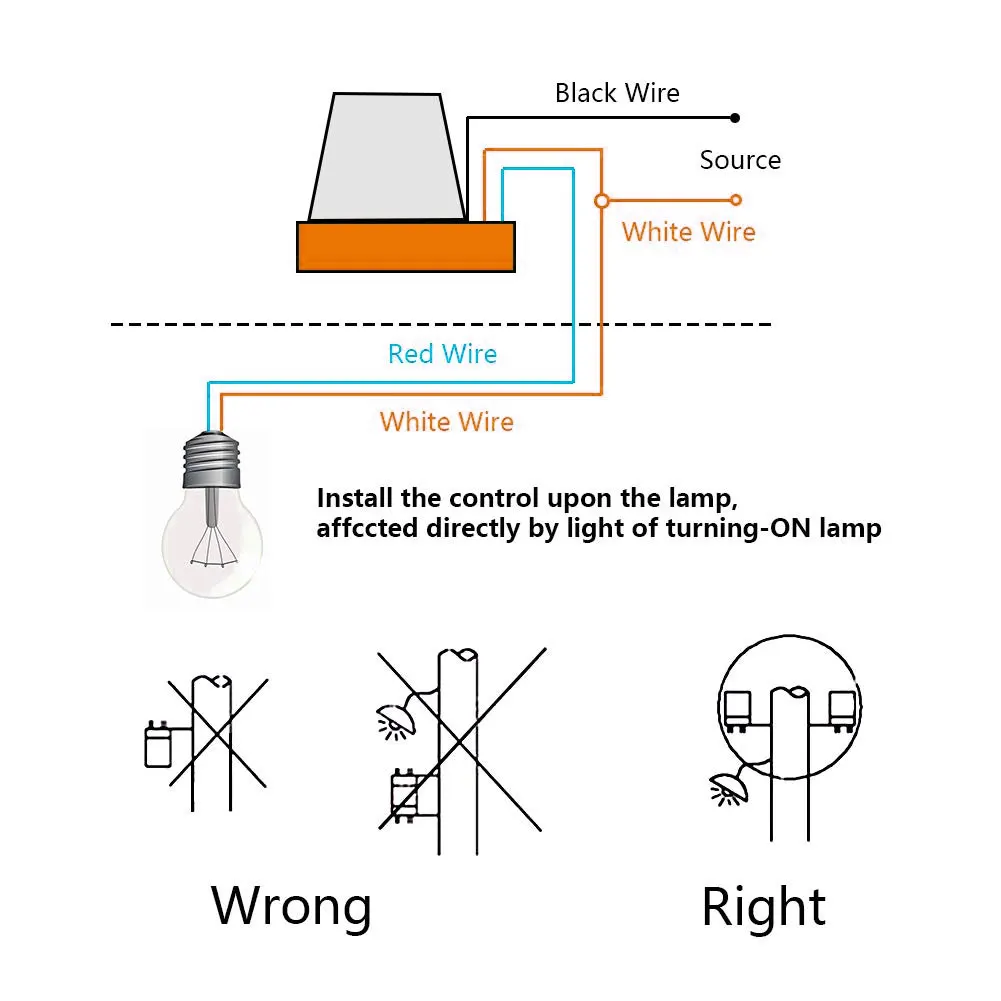 Black Wire

Source

White Wire

Red Wire

White Wire

Install the control upon the lamp, affccted directly by light of turning-ON lamp

Wrong

Right