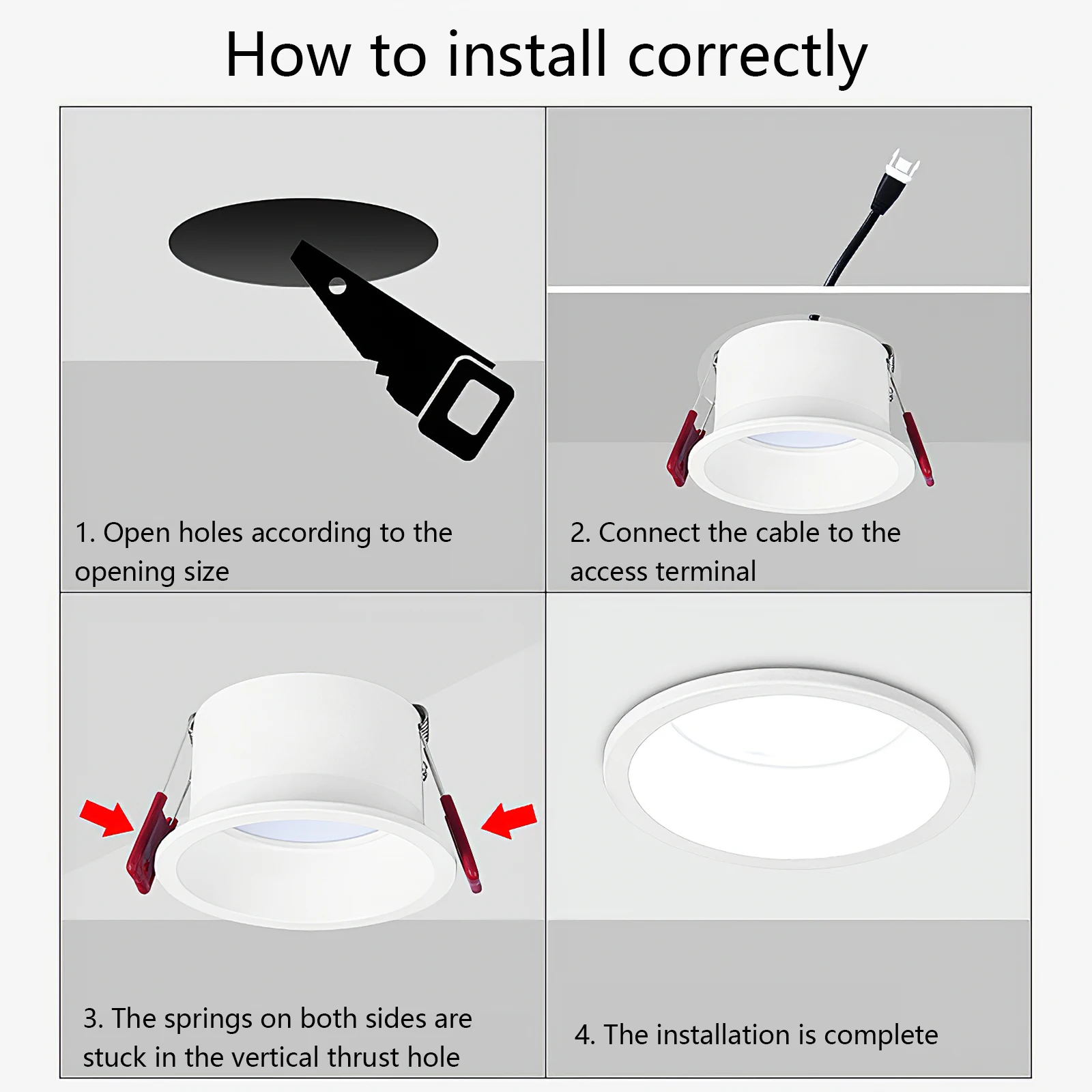 How to install correctly

1. Open holes according to the opening size

2. Connect the cable to the access terminal

3. The springs on both sides are stuck in the vertical thrust hole

4. The installation is complete