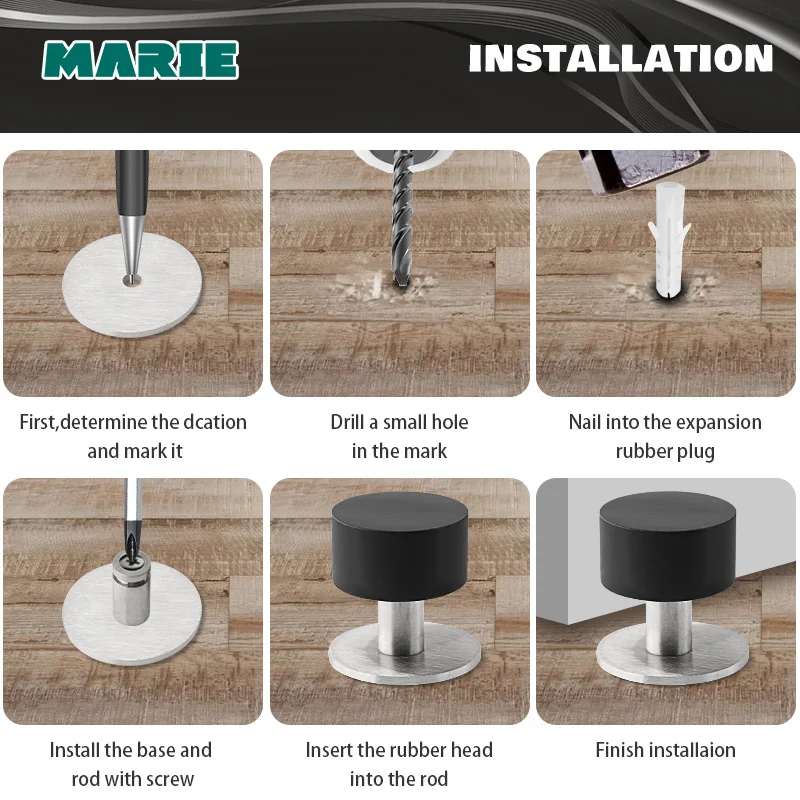 MARIE

INSTALLATION

First,determine the dcation and mark it

Drill a small hole in the mark

Nail into the expansion rubber plug

Install the base and rod with screw

Insert the rubber head into the rod

Finish installaion