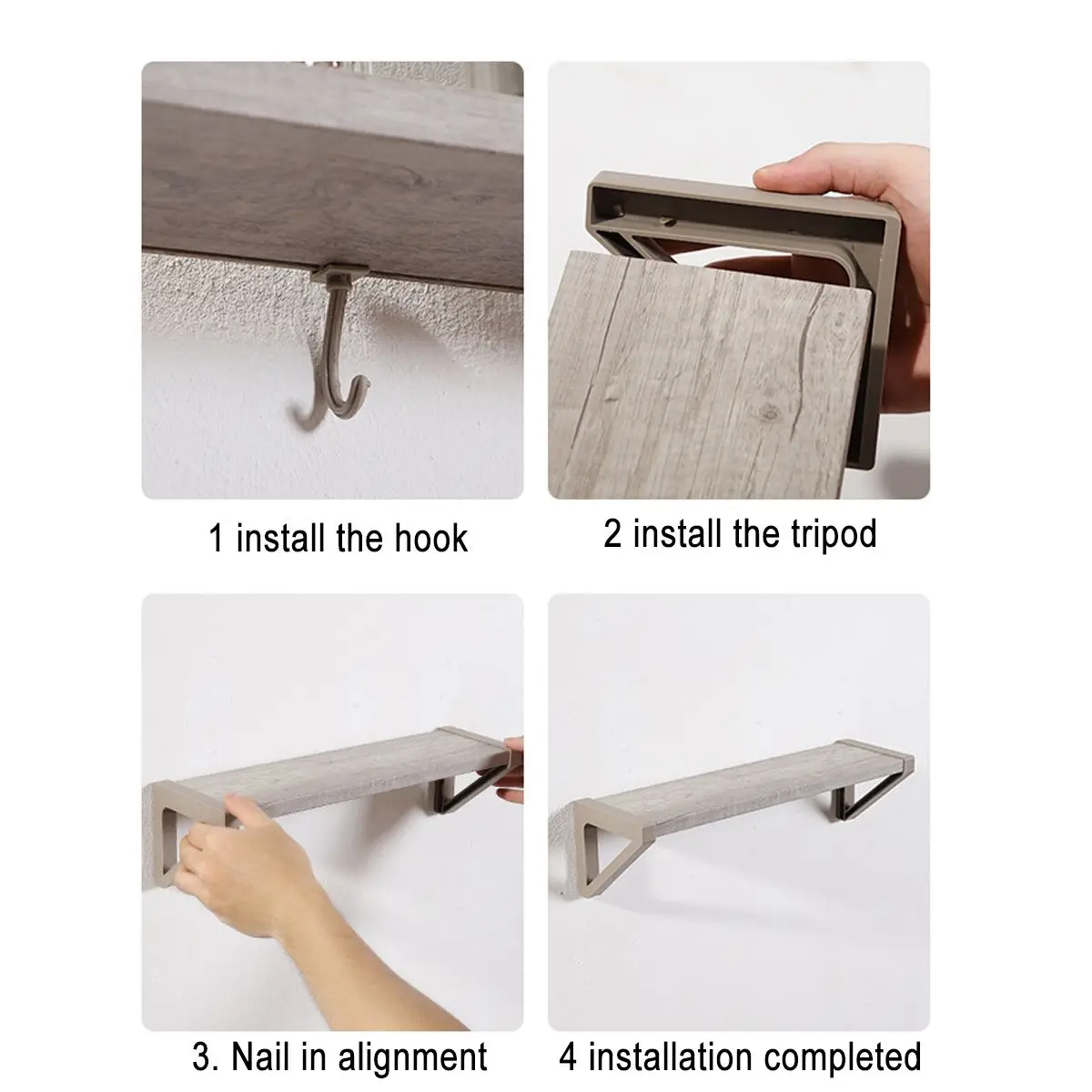 1 install the hook

2 install the tripod

3. Nail in alignment

4 installation completed