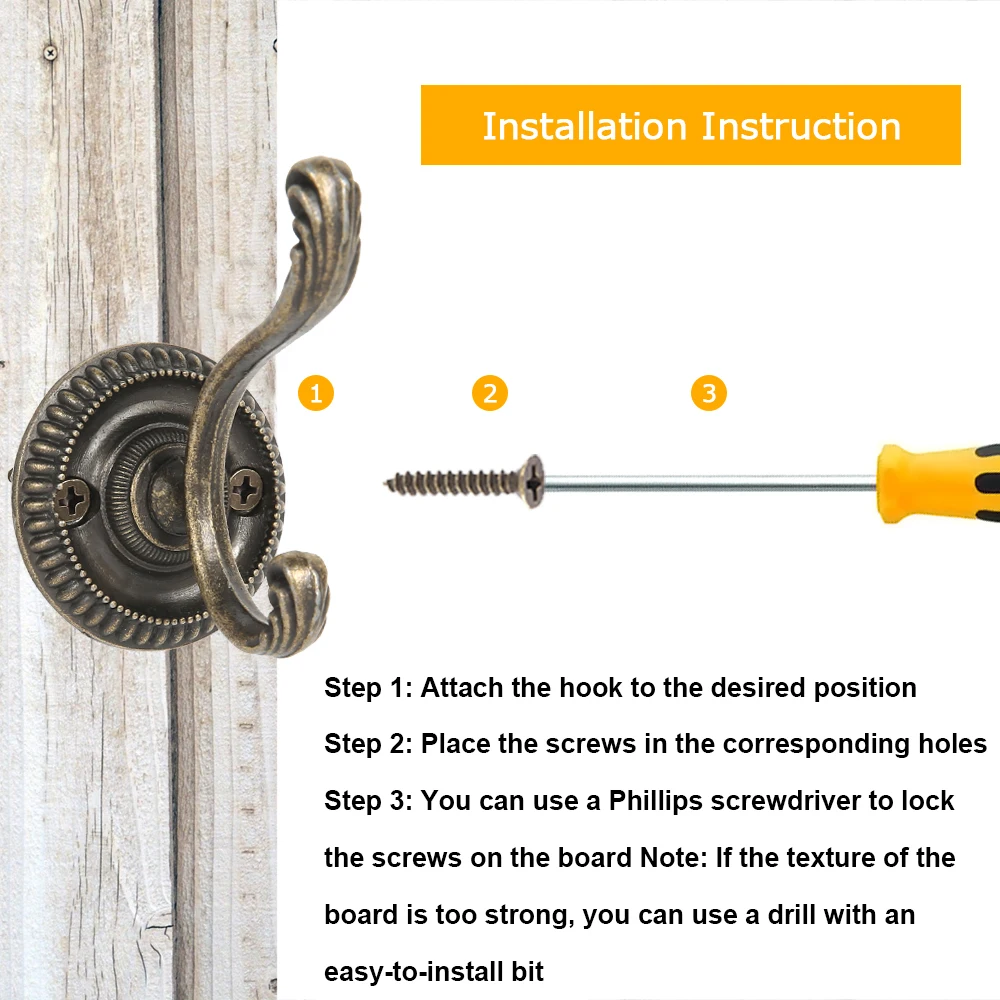 Installation Instruction

1

2

3

Step 1: Attach the hook to the desired position

Step 2: Place the screws in the corresponding holes

Step 3: You can use a Phillips screwdriver to lock the screws on the board Note: If the texture of the board is too strong, you can use a drill with an easy-to-install bit