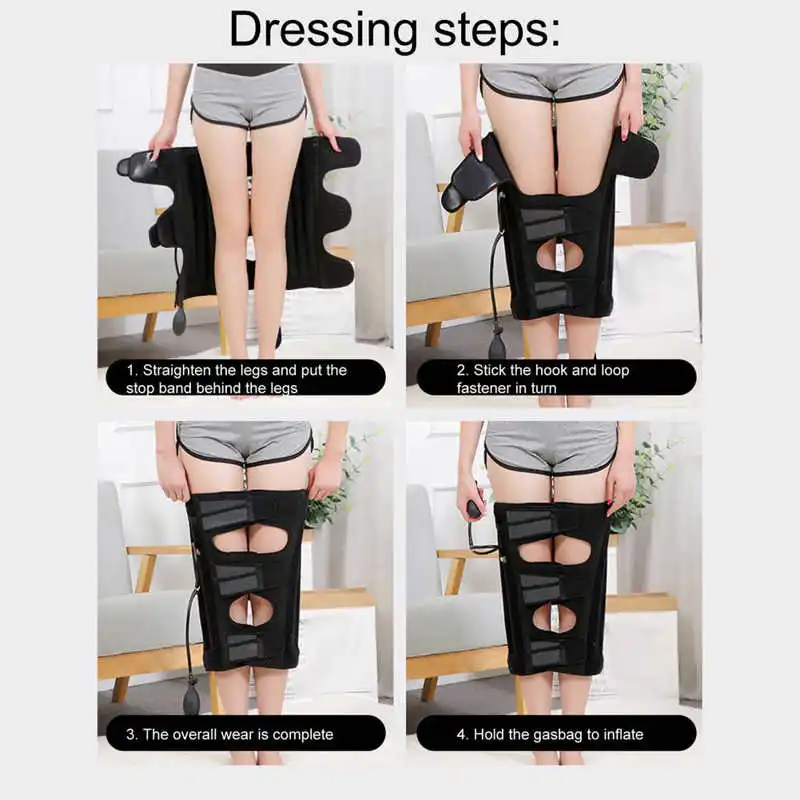 Dressing steps:

1. Straighten the legs and put the stop band behind the legs

2. Stick the hook and loop fastener in turn

3. The overall wear is complete

4. Hold the gasbag to inflate