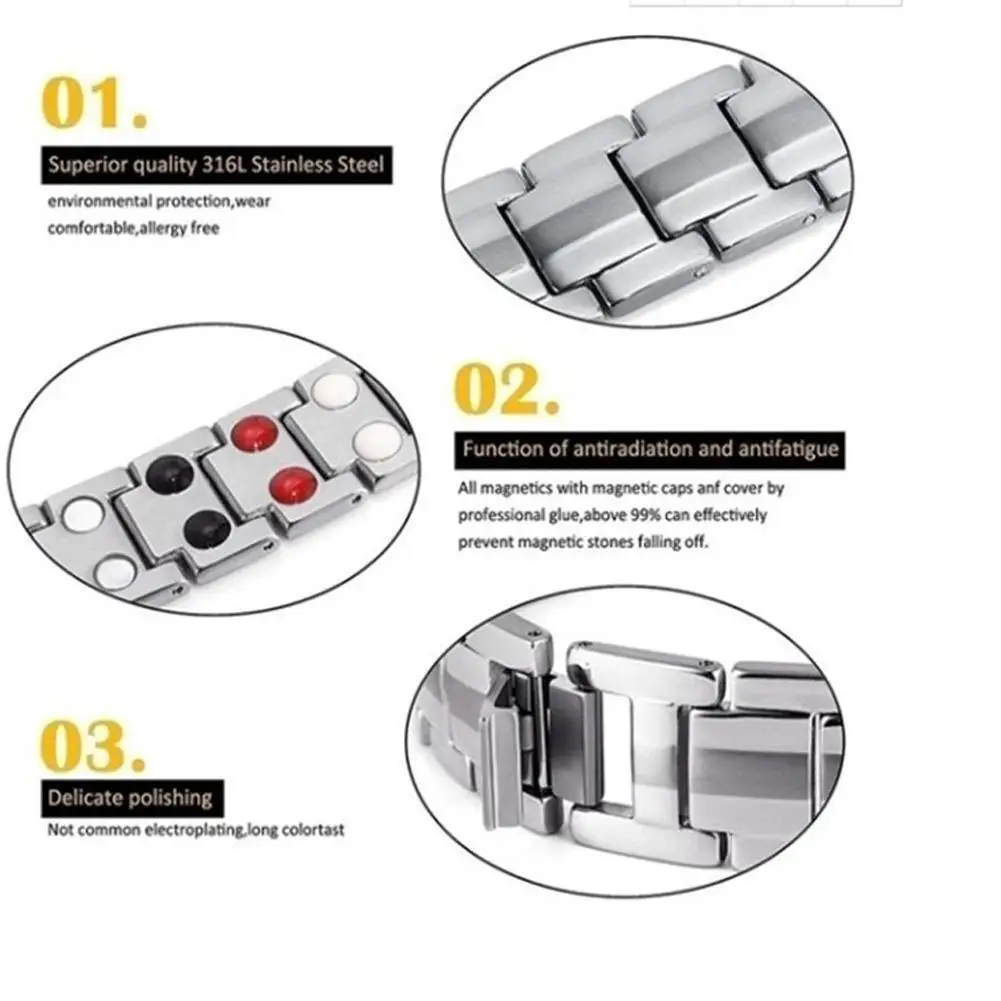 01.

Superior quality 316L Stainless Steel

environmental protection,wear comfortable,allergy free

02.

Function of antiradiation and antifatigue

All magnetics with magnetic caps anf cover by professional glue,above 99% can effectively prevent magnetic stones falling off.

03.

Delicate polishing

Not common electroplating,long colortast