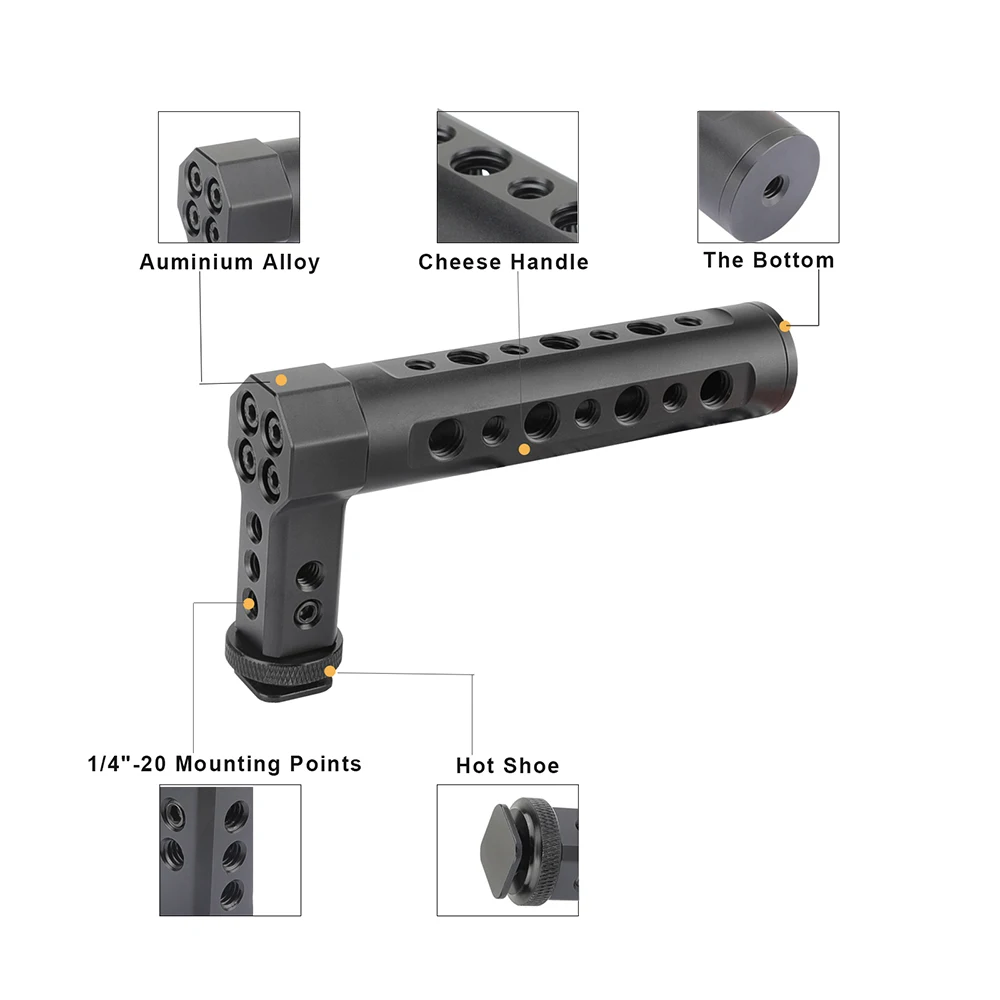 Auminium Alloy

Cheese Handle

The Bottom

1/4"-20 Mounting Points

Hot Shoe