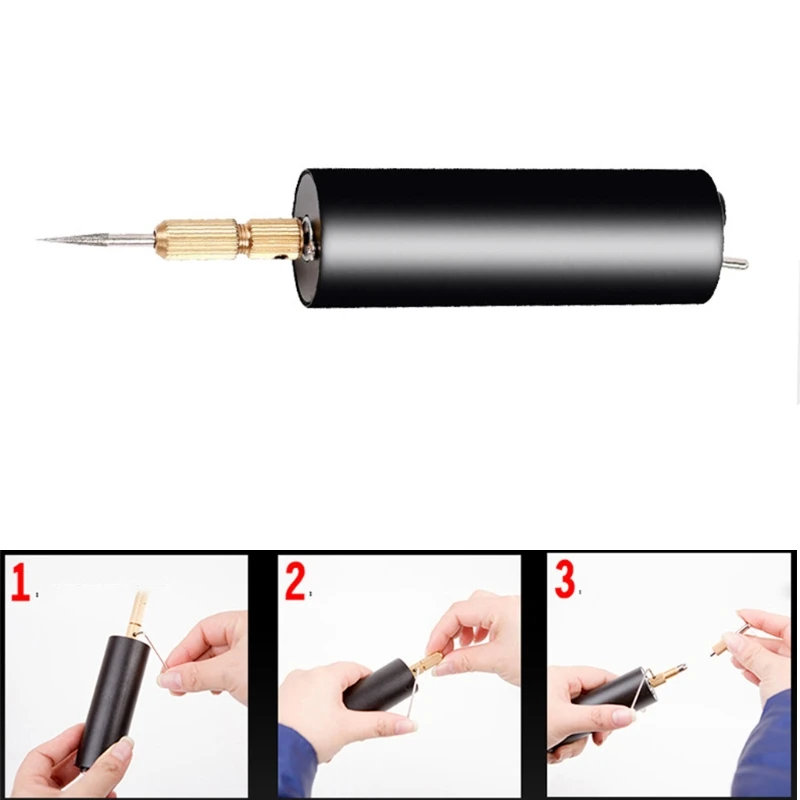 1.

2.

3.