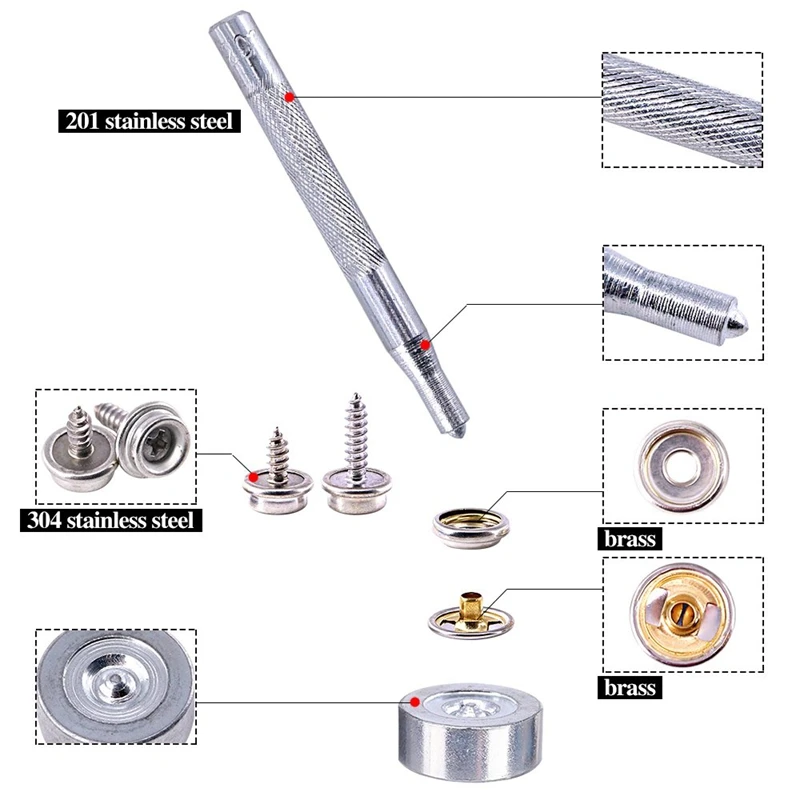 201 stainless steel

304 stainless steel

brass

brass