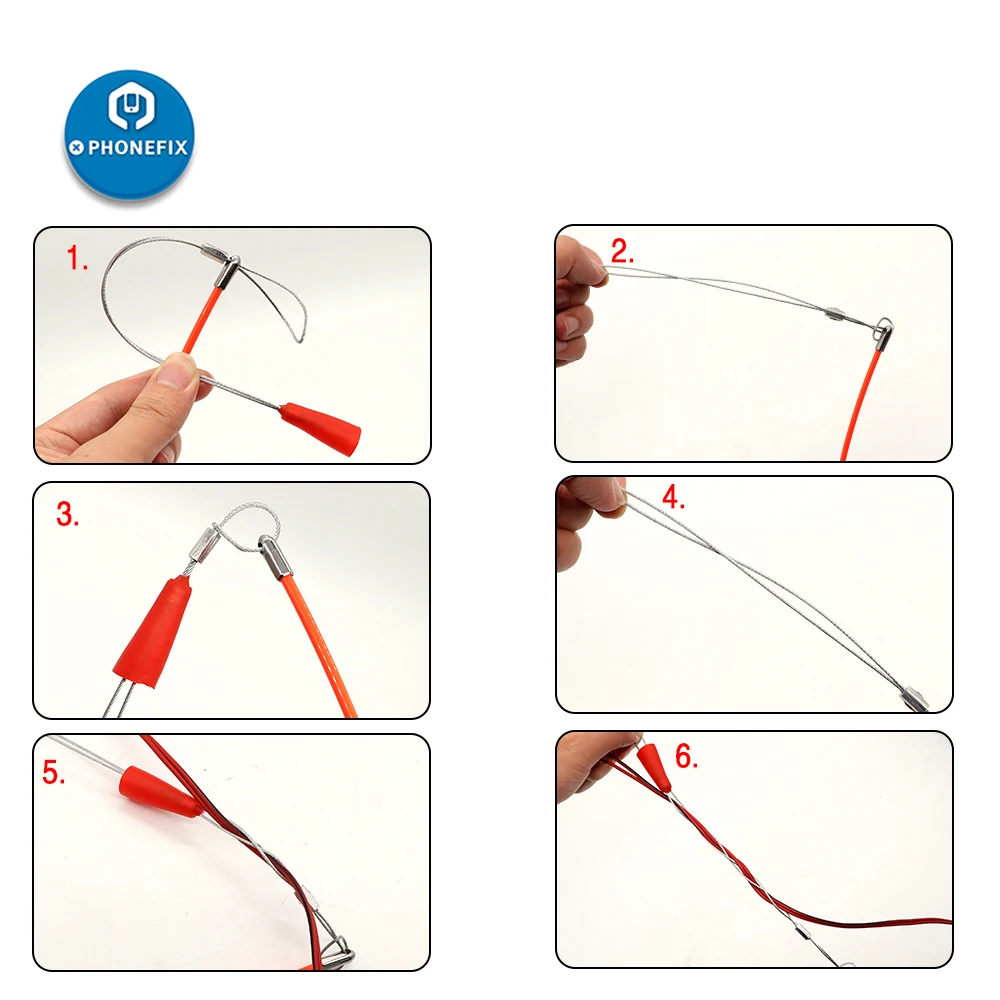 PHONEFIX

1.

2.

3.

4.

5.

6.