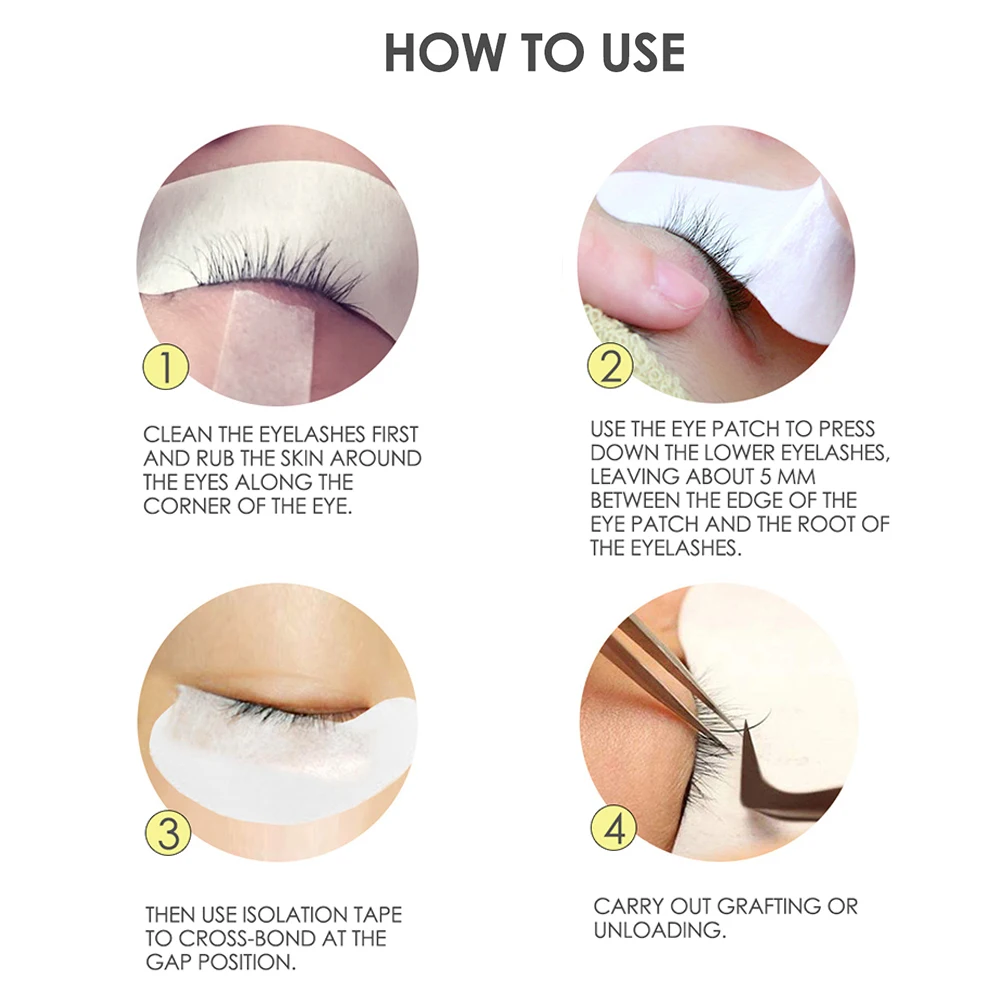 HOW TO USE

1

CLEAN THE EYELASHES FIRST AND RUB THE SKIN AROUND THE EYES ALONG THE CORNER OF THE EYE.

2

USE THE EYE PATCH TO PRESS DOWN THE LOWER EYELASHES, LEAVING ABOUT 5 MM BETWEEN THE EDGE OF THE EYE PATCH AND THE ROOT OF THE EYELASHES.

3

THEN USE ISOLATION TAPE TO CROSS-BOND AT THE GAP POSITION.

4

CARRY OUT GRAFTING OR UNLOADING.