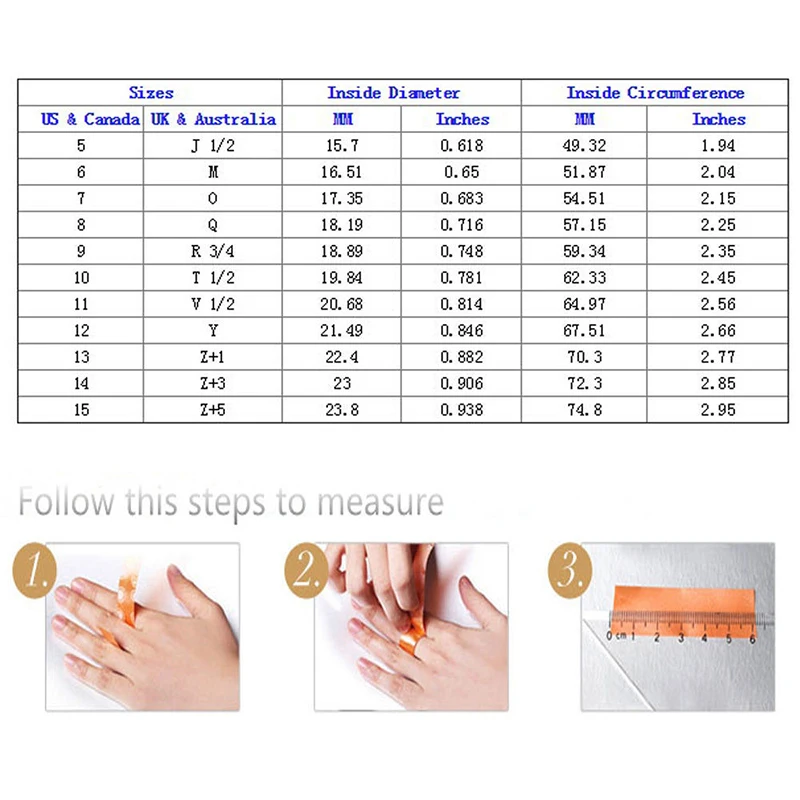 | Sizes | | Inside Diameter | | Inside Circumference | |
|---|---|---|---|---|---|
| US & Canada | UK & Australia | MM | Inches | MM | Inches |
| 5 | J 1/2 | 15.7 | 0.618 | 49.32 | 1.94 |
| 6 | M | 16.51 | 0.65 | 51.87 | 2.04 |
| 7 | O | 17.35 | 0.683 | 54.51 | 2.15 |
| 8 | Q | 18.19 | 0.716 | 57.15 | 2.25 |
| 9 | R 3/4 | 18.89 | 0.748 | 59.34 | 2.35 |
| 10 | T 1/2 | 19.84 | 0.781 | 62.33 | 2.45 |
| 11 | V 1/2 | 20.68 | 0.814 | 64.97 | 2.56 |
| 12 | Y | 21.49 | 0.846 | 67.51 | 2.66 |
| 13 | Z+1 | 22.4 | 0.882 | 70.3 | 2.77 |
| 14 | Z+3 | 23 | 0.906 | 72.3 | 2.85 |
| 15 | Z+5 | 23.8 | 0.938 | 74.8 | 2.95 |

Follow this steps to measure

1.

2.

3.

0 cm 1 2 3 4 5 6