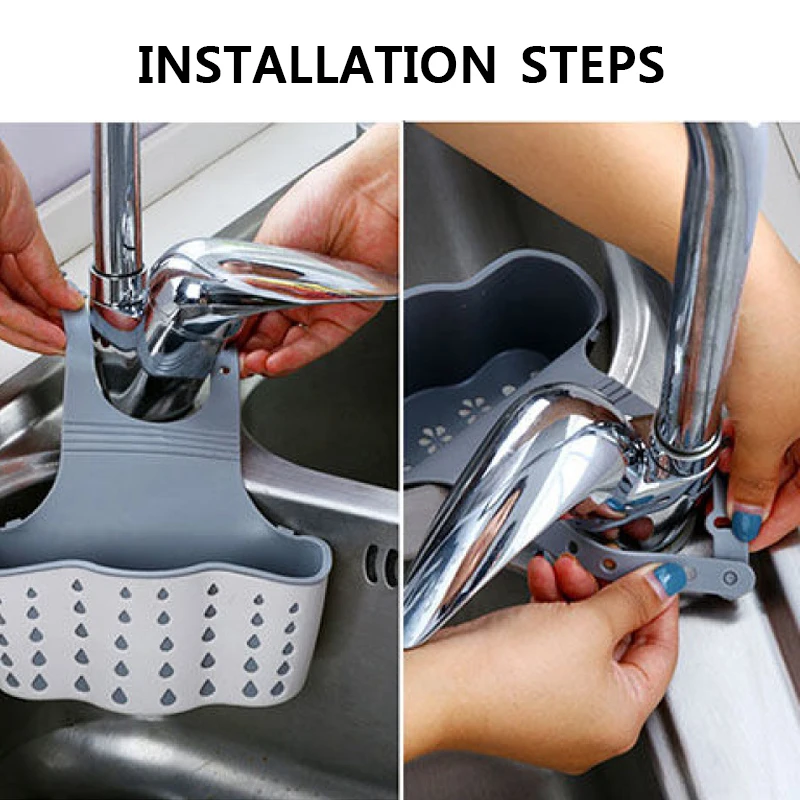 INSTALLATION STEPS