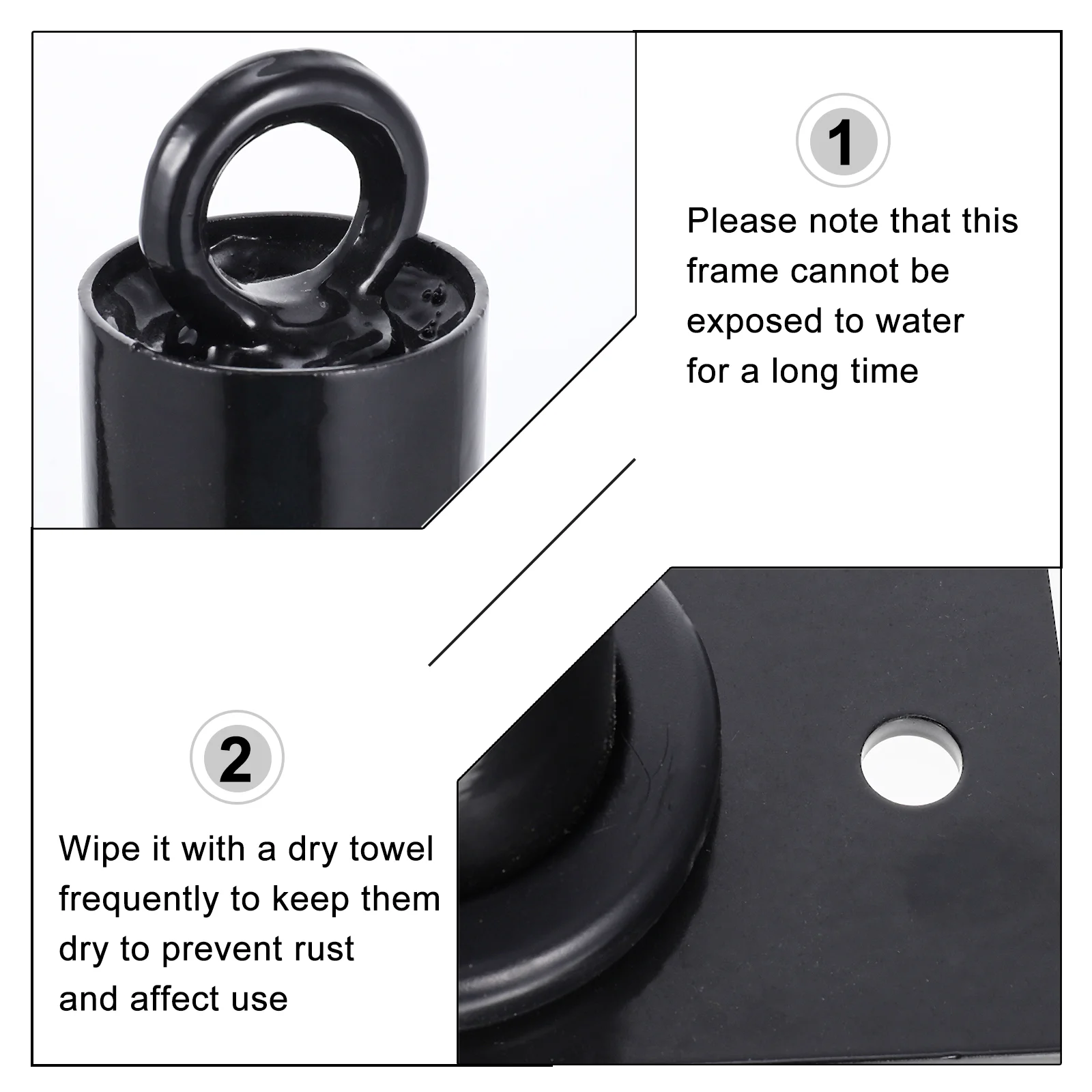 1

Please note that this frame cannot be exposed to water for a long time

2

Wipe it with a dry towel frequently to keep them dry to prevent rust and affect use