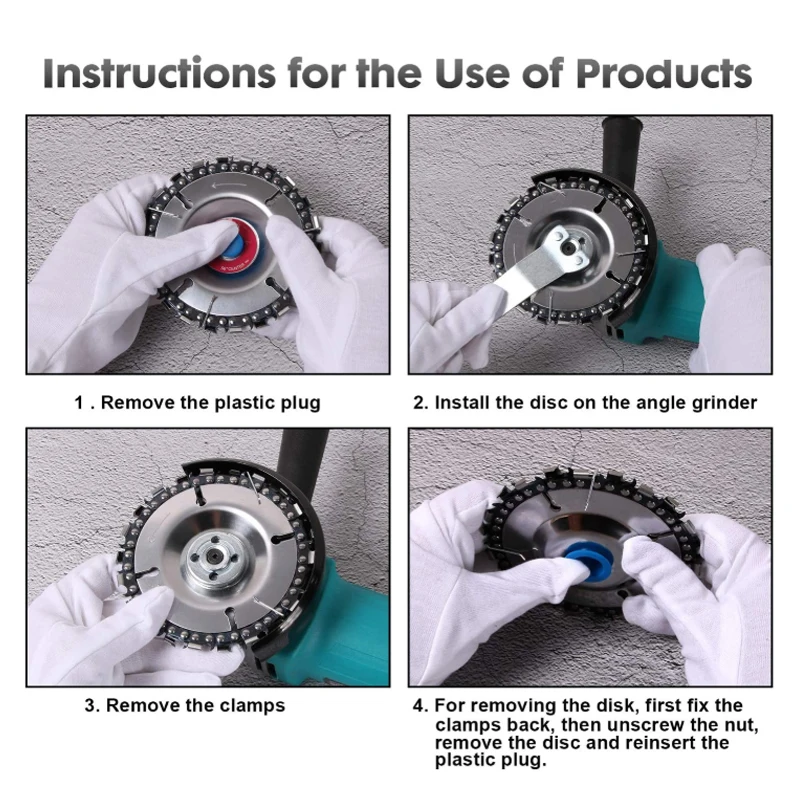 Instructions for the Use of Products

1 . Remove the plastic plug

2. Install the disc on the angle grinder

3. Remove the clamps

4. For removing the disk, first fix the clamps back, then unscrew the nut, remove the disc and reinsert the plastic plug.