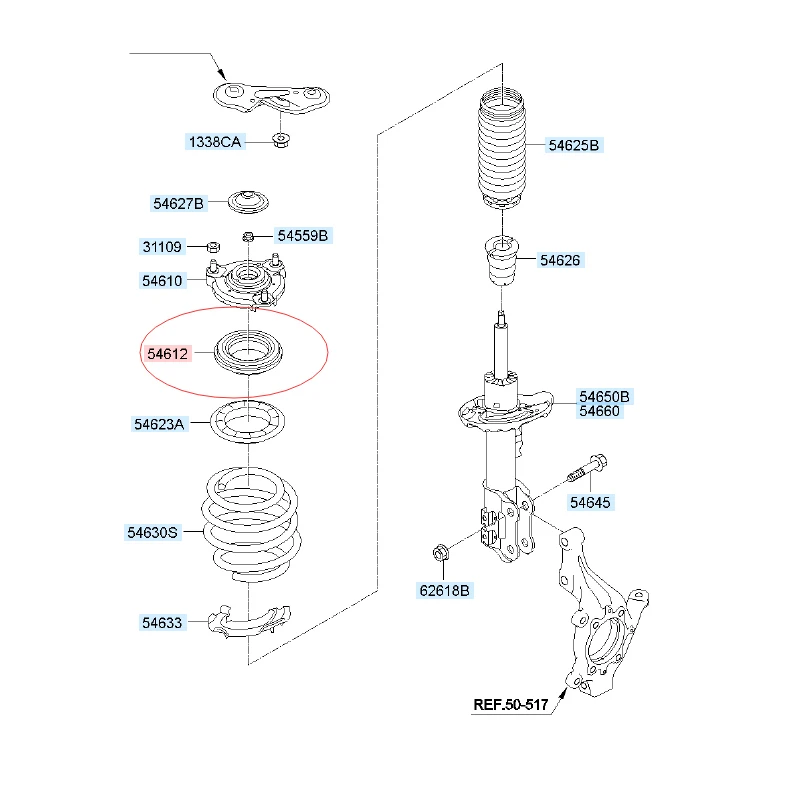 1338CA
54627B
31109
54559B
54610
54612
54623A
54630S
54633
54625B
54626
54650B
54660
54645
62618B
REF.50-517