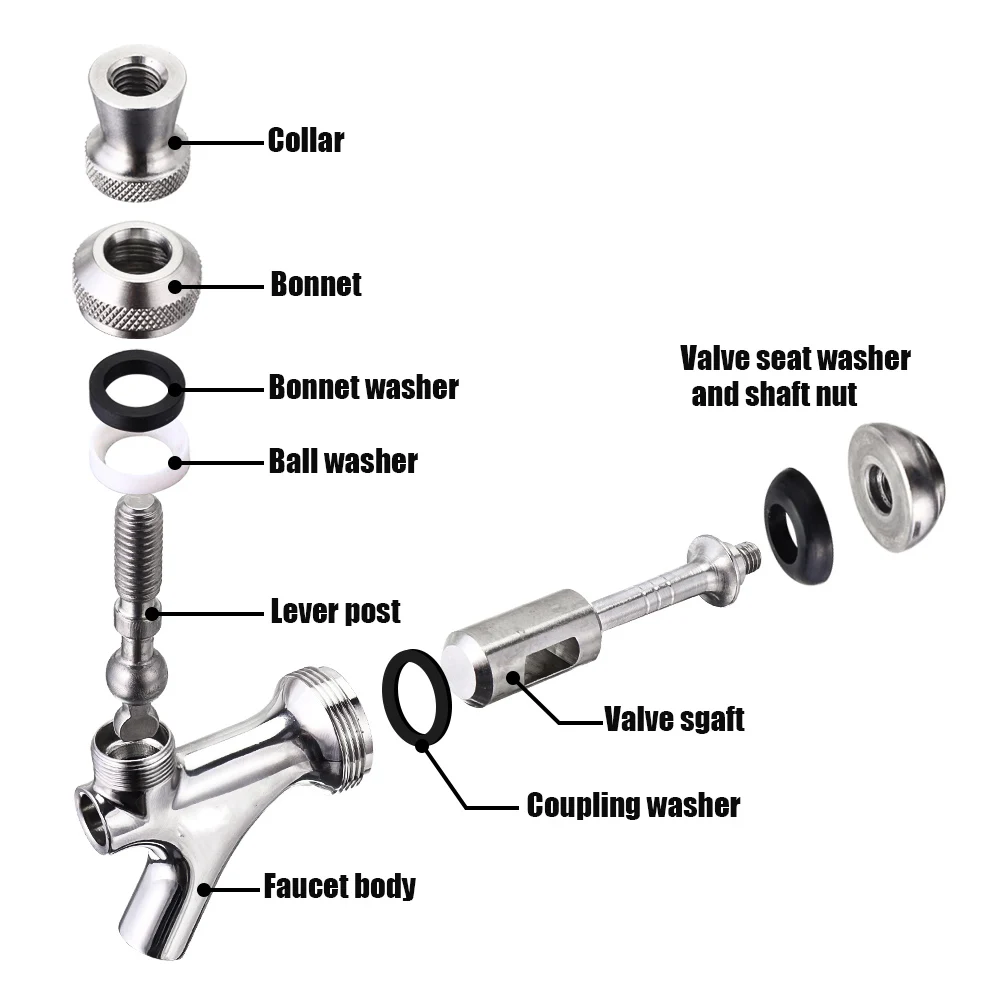 Collar

Bonnet

Bonnet washer

Ball washer

Lever post

Faucet body

Valve seat washer and shaft nut

Valve sgaft

Coupling washer