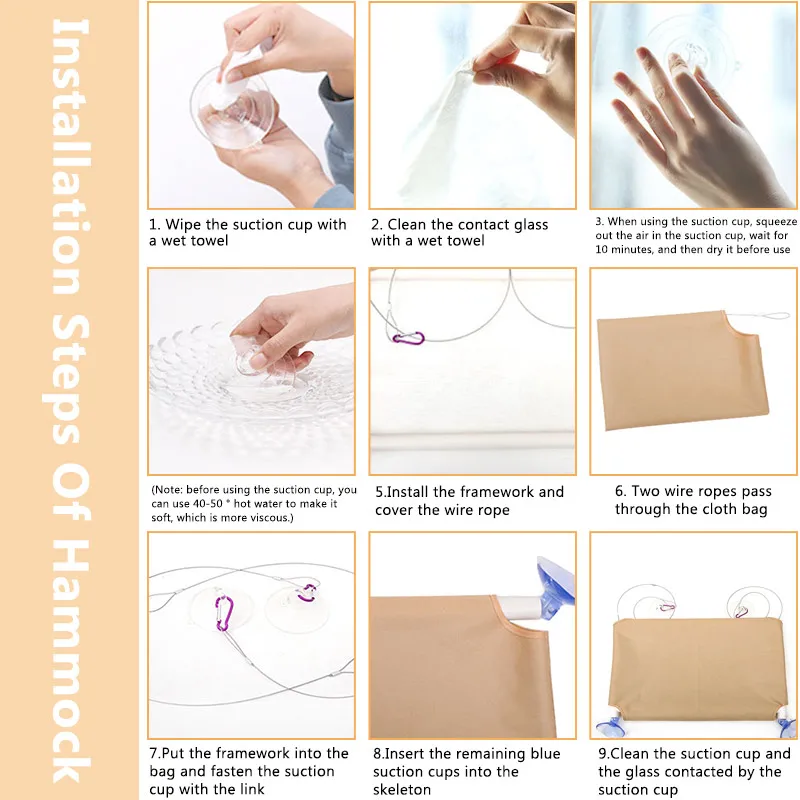 Installation Steps Of Hammock

1. Wipe the suction cup with a wet towel

2. Clean the contact glass with a wet towel

3. When using the suction cup, squeeze out the air in the suction cup, wait for 10 minutes, and then dry it before use

(Note: before using the suction cup, you can use 40-50 ° hot water to make it soft, which is more viscous.)

5.Install the framework and cover the wire rope

6. Two wire ropes pass through the cloth bag

7.Put the framework into the bag and fasten the suction cup with the link

8.Insert the remaining blue suction cups into the skeleton

9.Clean the suction cup and the glass contacted by the suction cup