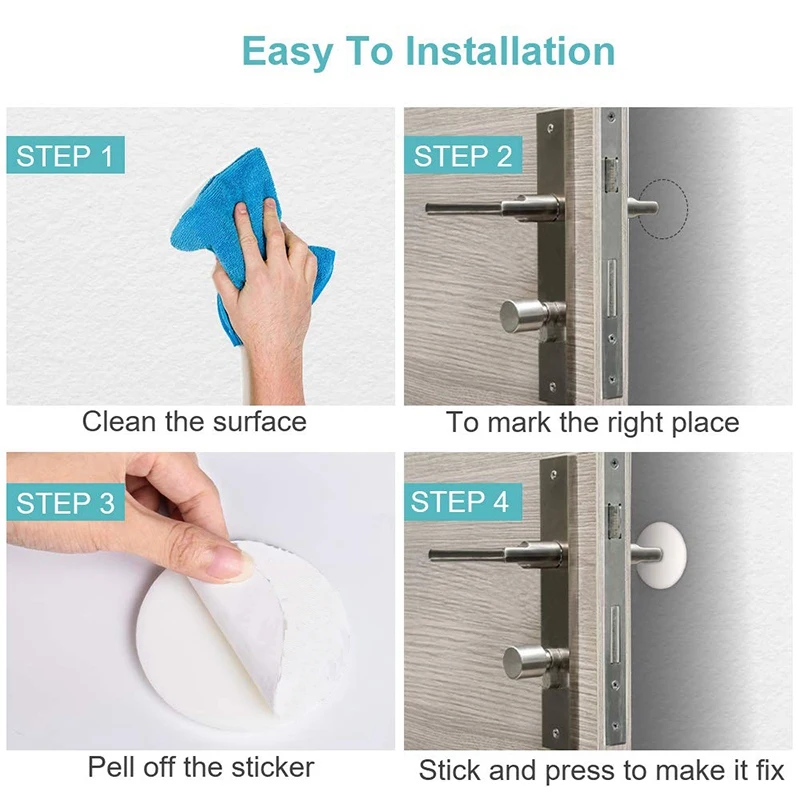 Easy To Installation

STEP 1

Clean the surface

STEP 2

To mark the right place

STEP 3

Pell off the sticker

STEP 4

Stick and press to make it fix