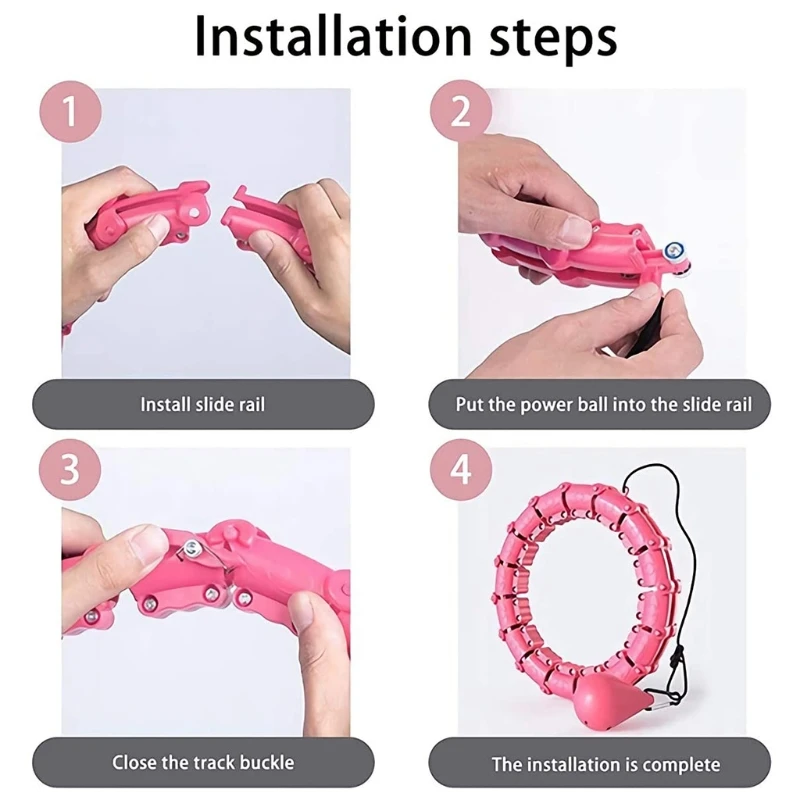 Installation steps

1

Install slide rail

2

Put the power ball into the slide rail

3

Close the track buckle

4

The installation is complete