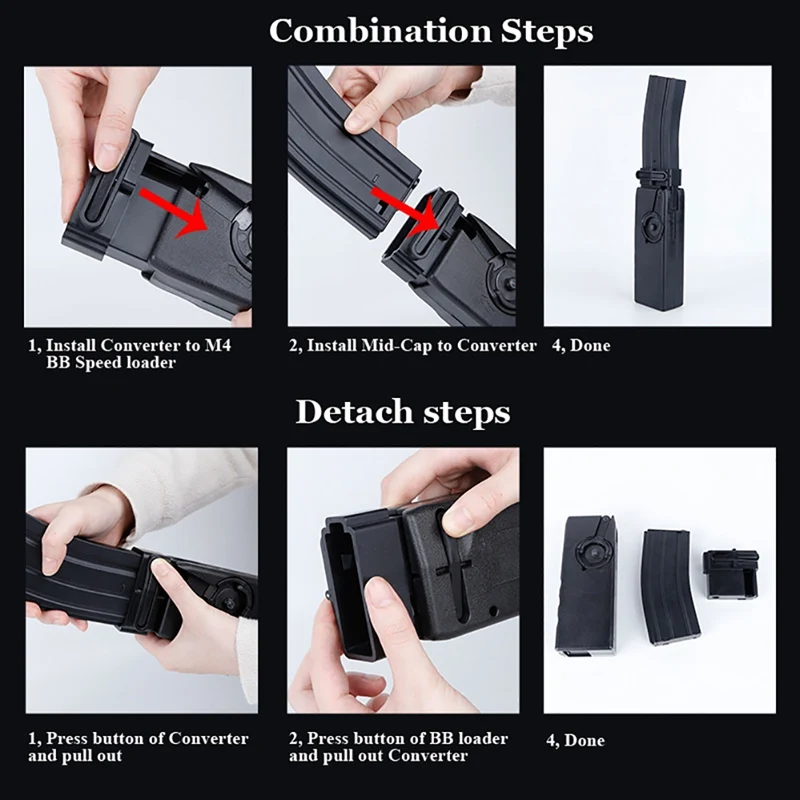 Combination Steps

1, Install Converter to M4 BB Speed loader

2, Install Mid-Cap to Converter

4, Done

Detach steps

1, Press button of Converter and pull out

2, Press button of BB loader and pull out Converter

4, Done