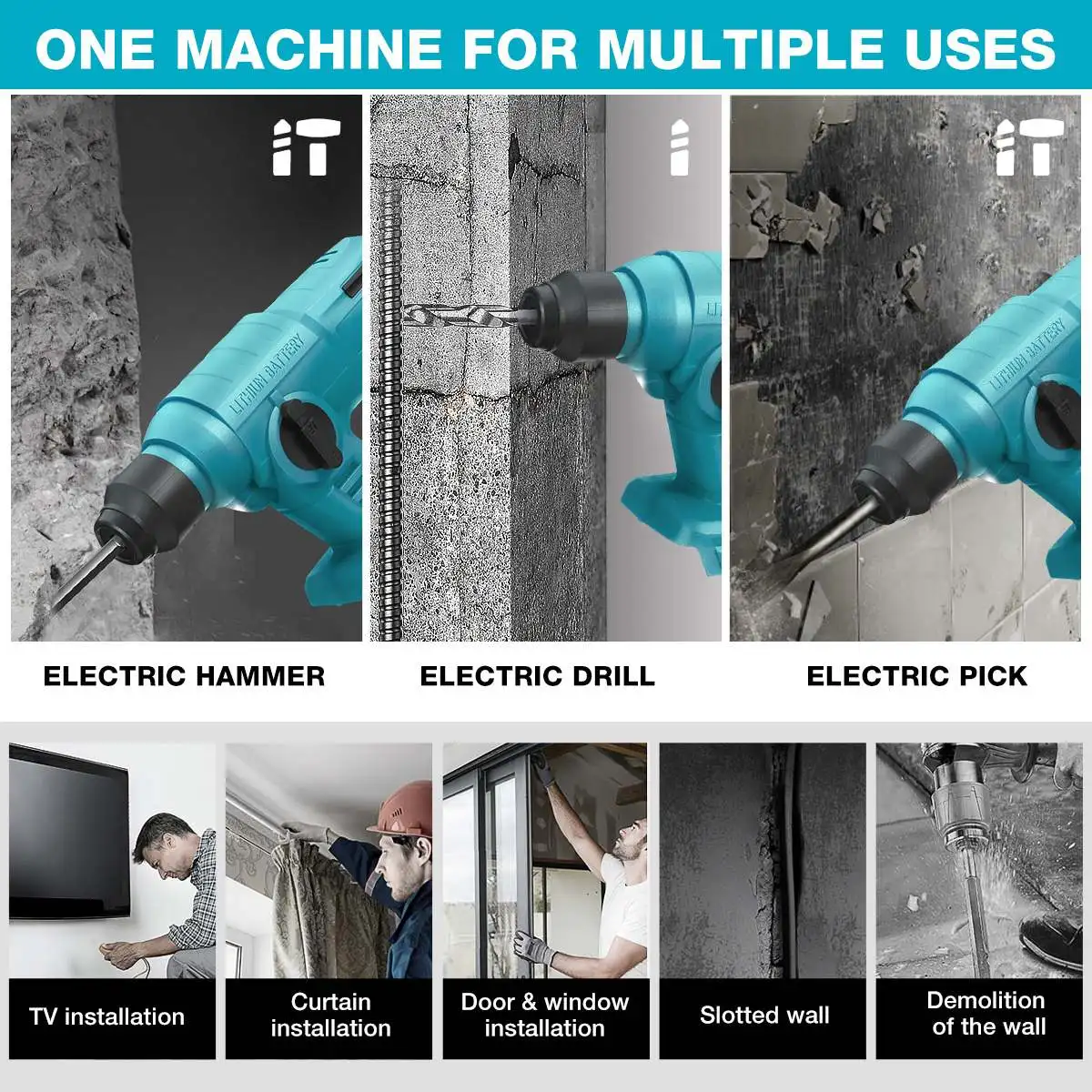 ONE MACHINE FOR MULTIPLE USES

LITHIUM BATTERY

LITHIUM BATTERY

ELECTRIC HAMMER

ELECTRIC DRILL

ELECTRIC PICK

TV installation

Curtain installation

Door & window installation

Slotted wall

Demolition of the wall