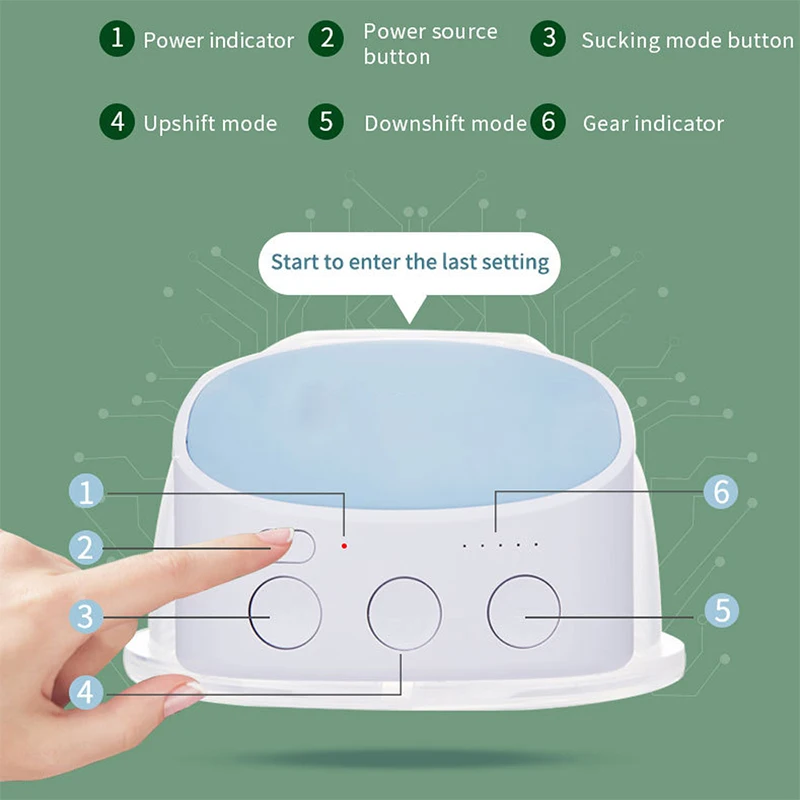 1 Power indicator
2 Power source button
3 Sucking mode button
4 Upshift mode
5 Downshift mode
6 Gear indicator

Start to enter the last setting

1
2
3
4
6
5