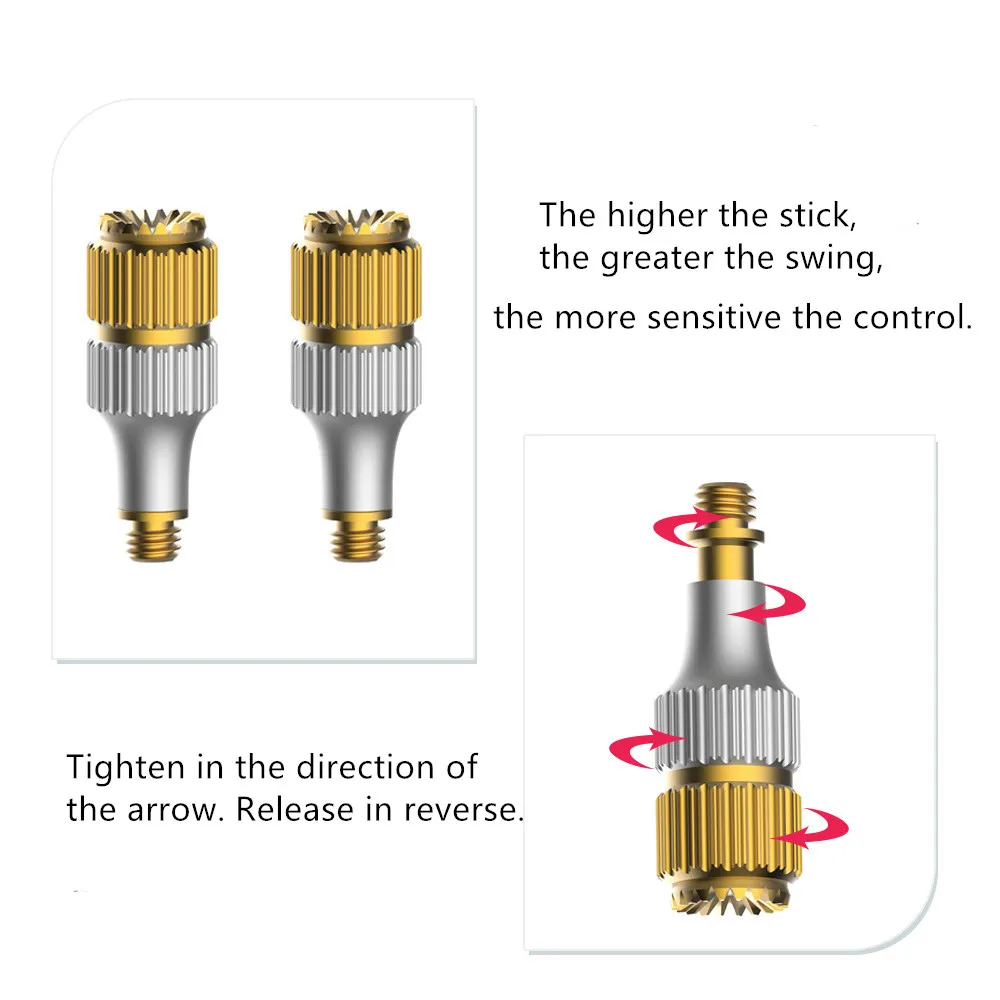 The higher the stick,
the greater the swing,
the more sensitive the control.

Tighten in the direction of
the arrow. Release in reverse.