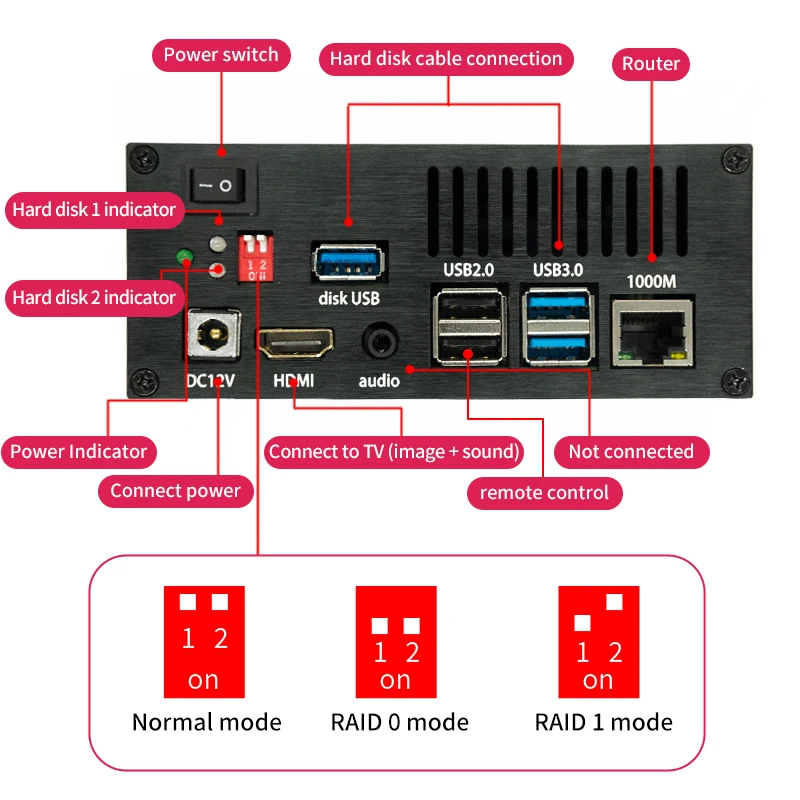 Power switch

Hard disk cable connection

Router

Hard disk 1 indicator

Hard disk 2 indicator

1 2
ON

disk USB

USB2.0

USB3.0

1000M

DC12V

HDMI

audio

Power Indicator

Connect power

Connect to TV (image + sound)

Not connected

remote control

1 2
on

Normal mode

1 2
on

RAID 0 mode

1 2
on

RAID 1 mode