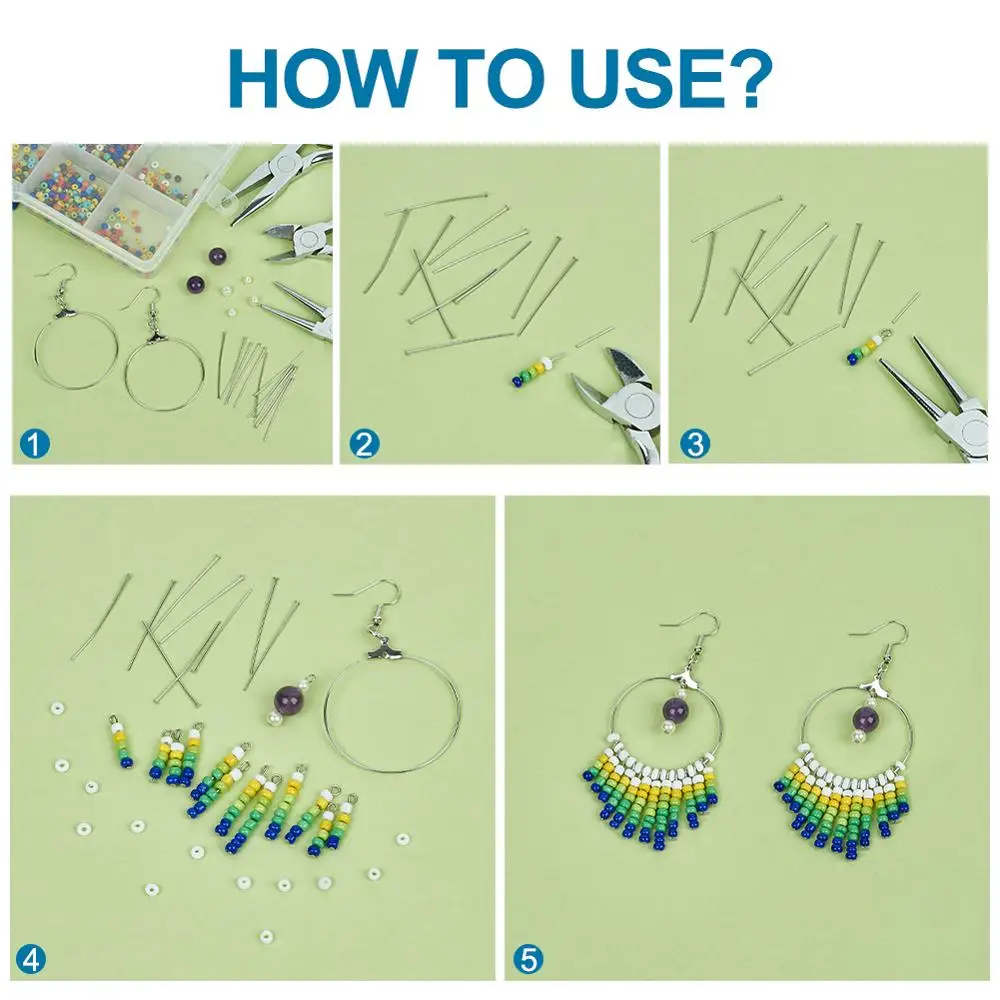 HOW TO USE?

1

2

3

4

5