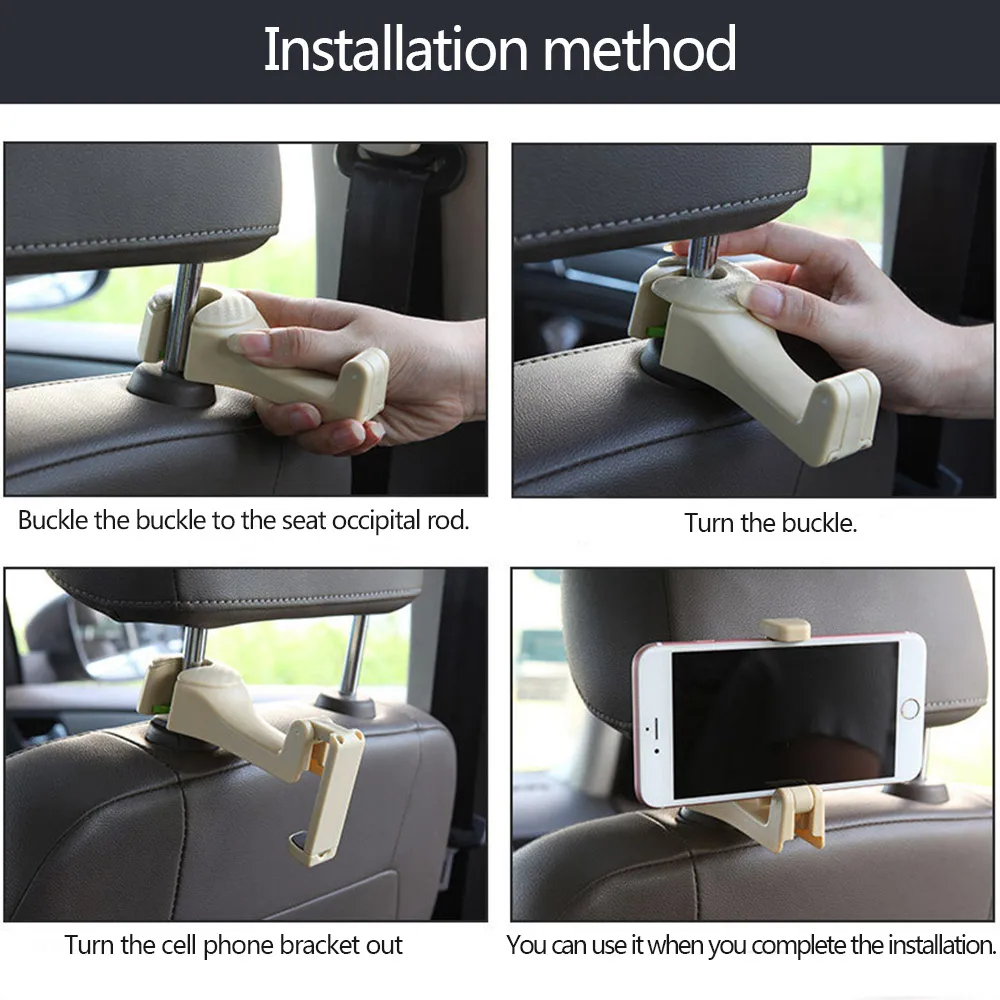 Installation method

Buckle the buckle to the seat occipital rod.

Turn the buckle.

Turn the cell phone bracket out

You can use it when you complete the installation.