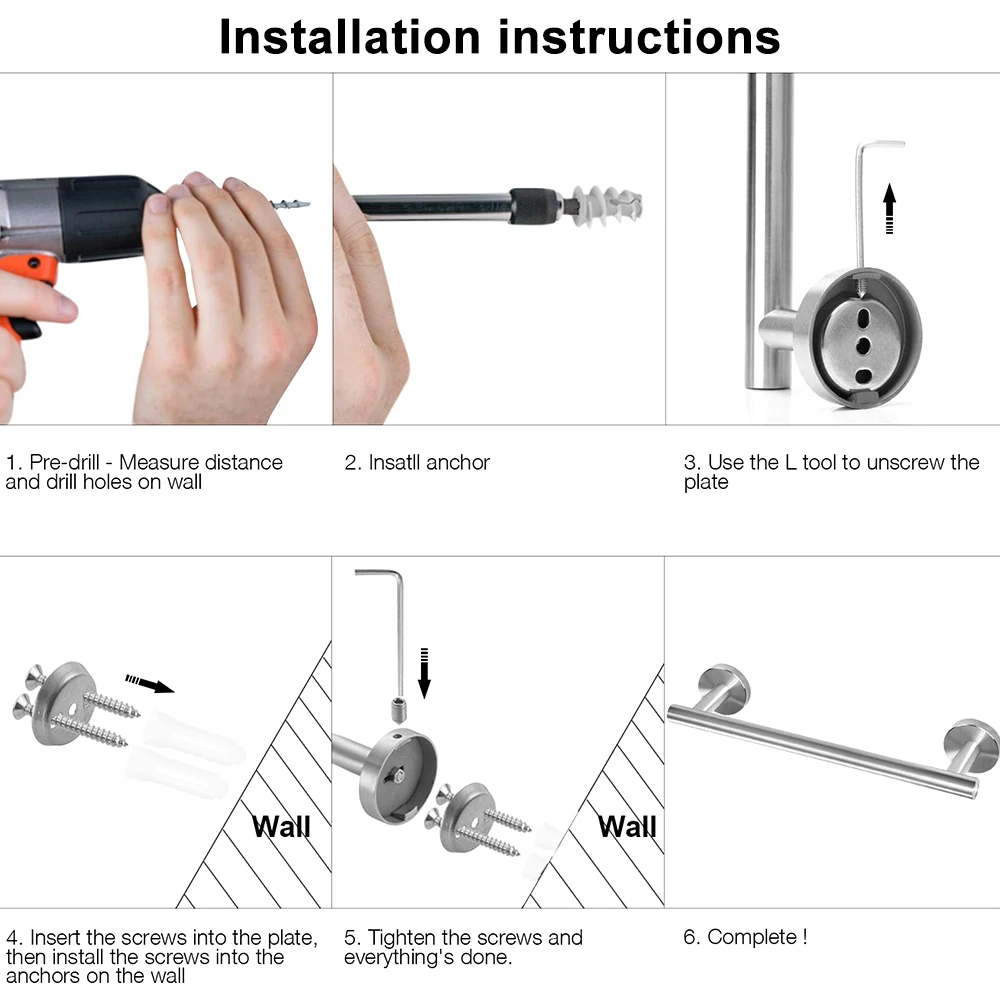 Installation instructions

1. Pre-drill - Measure distance and drill holes on wall

2. Insatll anchor

3. Use the L tool to unscrew the plate

Wall

Wall

4. Insert the screws into the plate, then install the screws into the anchors on the wall

5. Tighten the screws and everything's done.

6. Complete !