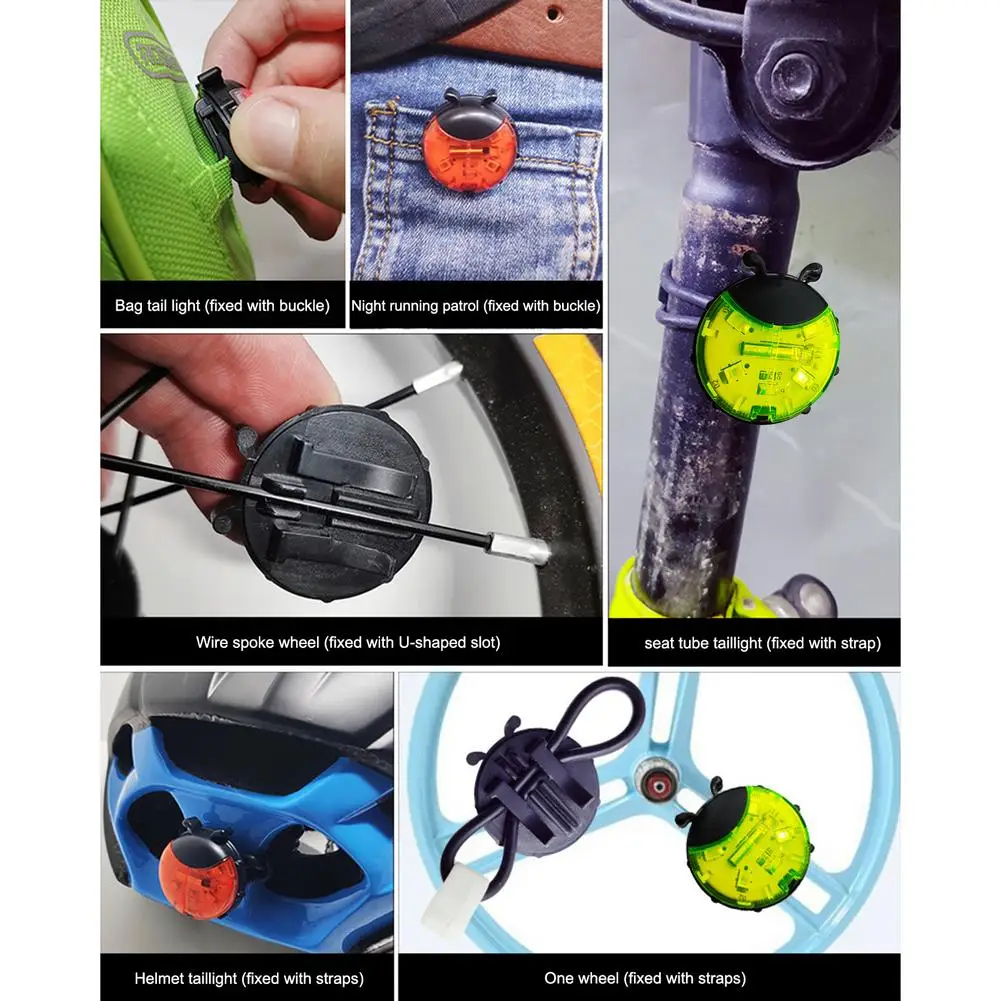 Bag tail light (fixed with buckle)

Night running patrol (fixed with buckle)

Wire spoke wheel (fixed with U-shaped slot)

seat tube taillight (fixed with strap)

Helmet taillight (fixed with straps)

One wheel (fixed with straps)