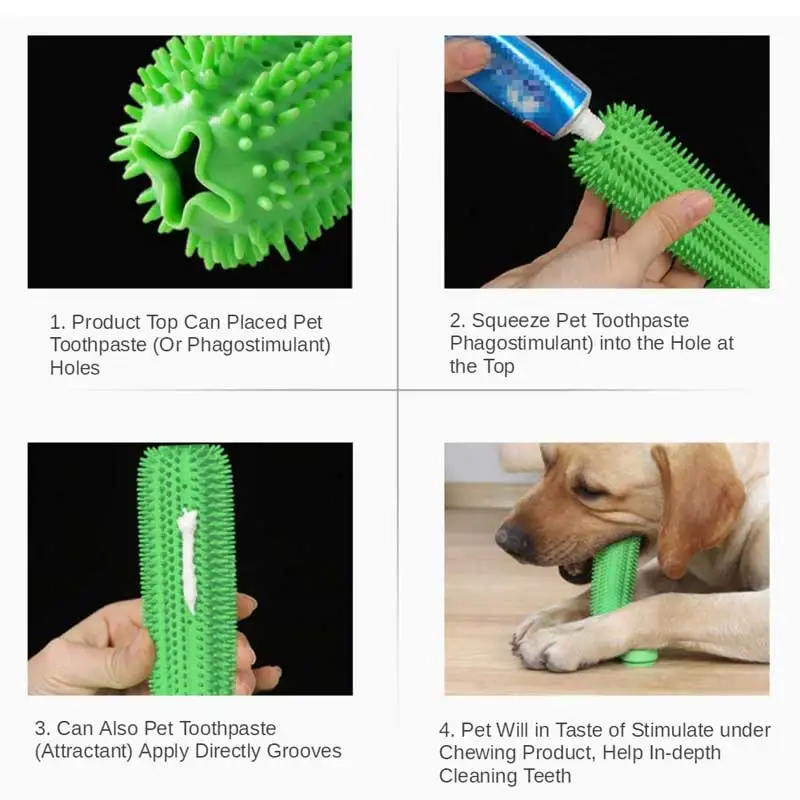 1. Product Top Can Placed Pet Toothpaste (Or Phagostimulant) Holes

2. Squeeze Pet Toothpaste Phagostimulant) into the Hole at the Top

3. Can Also Pet Toothpaste (Attractant) Apply Directly Grooves

4. Pet Will in Taste of Stimulate under Chewing Product, Help In-depth Cleaning Teeth