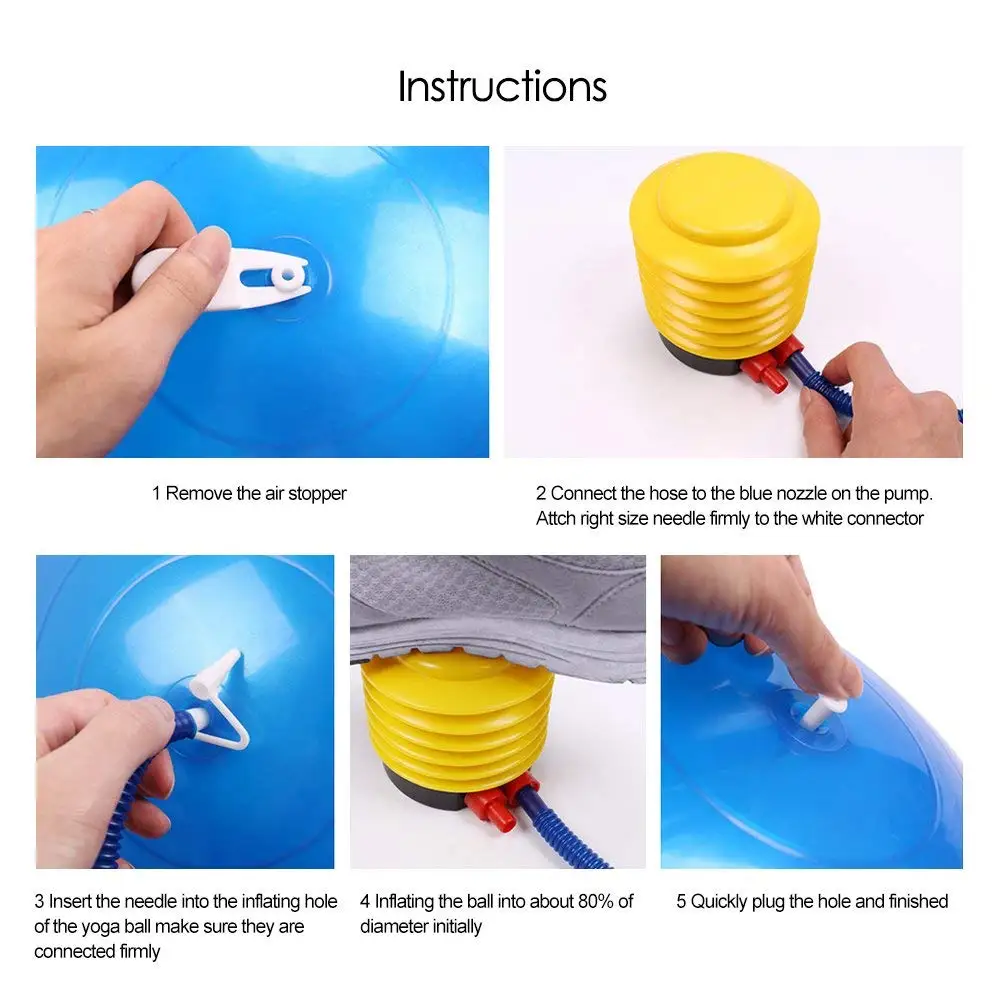 Instructions

1 Remove the air stopper

2 Connect the hose to the blue nozzle on the pump. Attch right size needle firmly to the white connector

3 Insert the needle into the inflating hole of the yoga ball make sure they are connected firmly

4 Inflating the ball into about 80% of diameter initially

5 Quickly plug the hole and finished