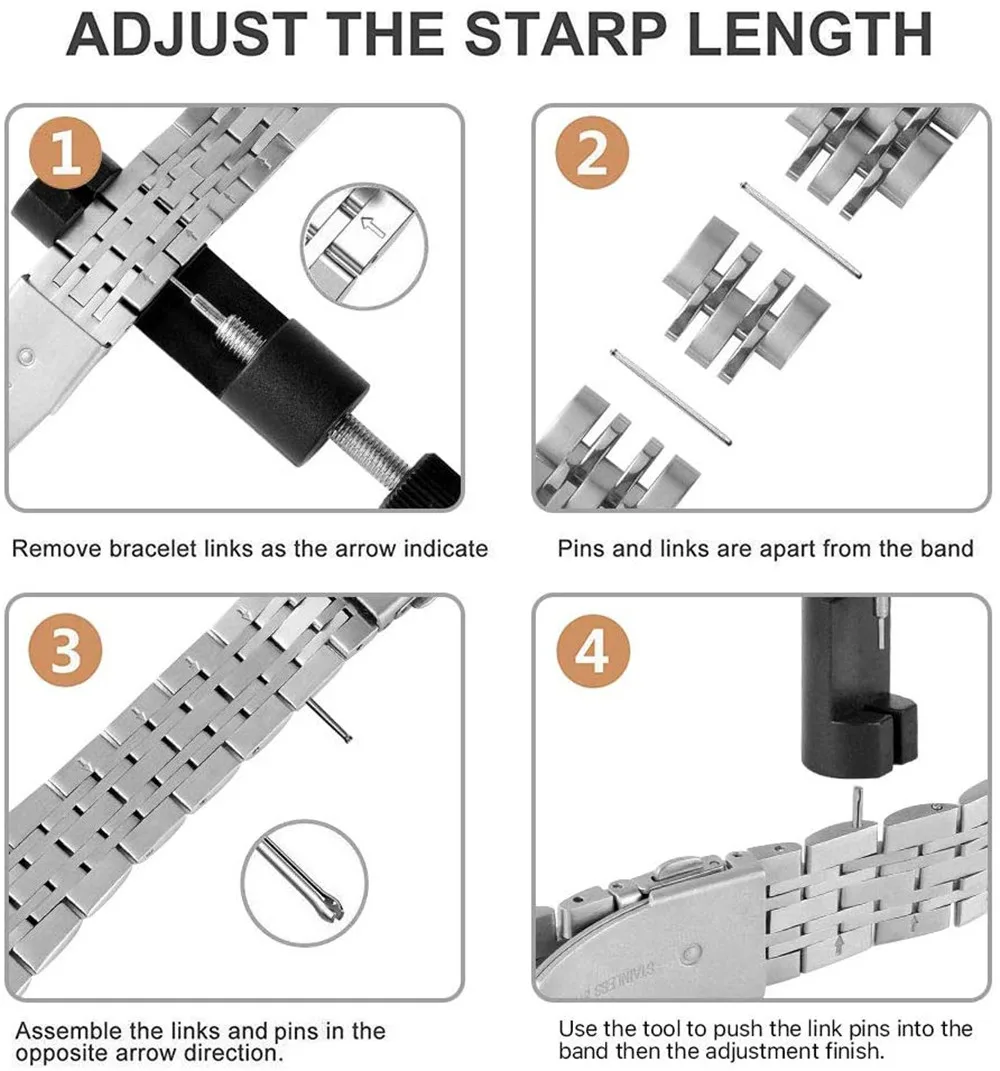 ADJUST THE STARP LENGTH

1

Remove bracelet links as the arrow indicate

2

Pins and links are apart from the band

3

Assemble the links and pins in the opposite arrow direction.

4

STAINLESS

Use the tool to push the link pins into the band then the adjustment finish.