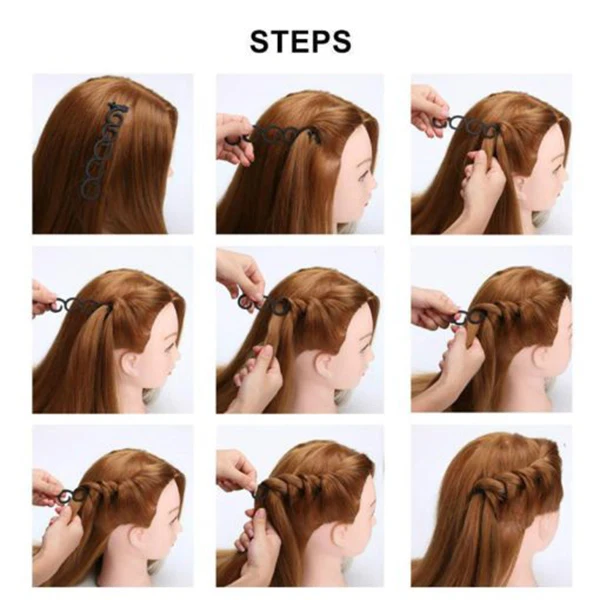 STEPS