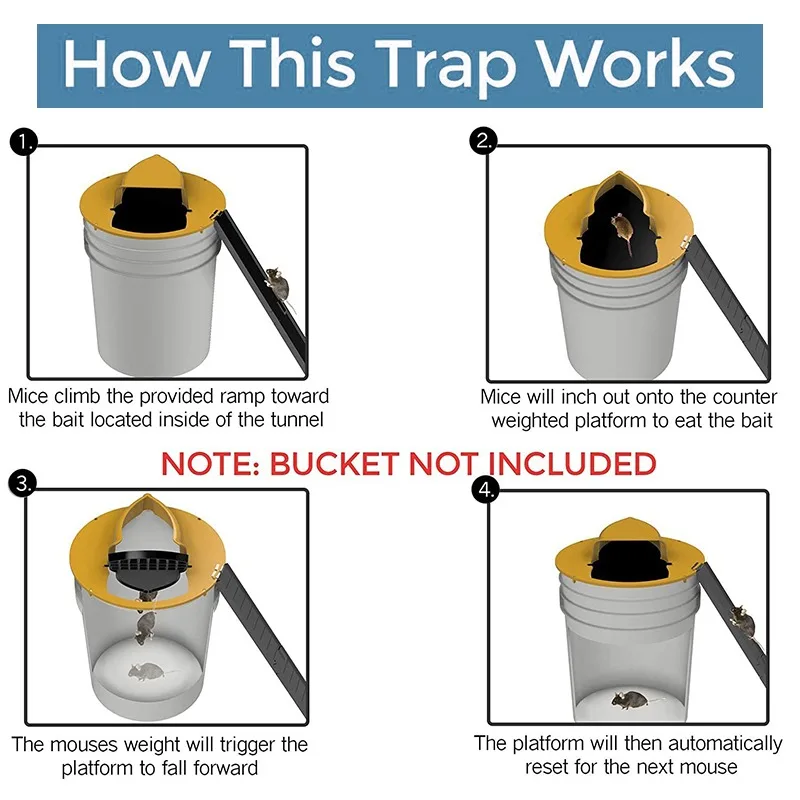 How This Trap Works

1.

Mice climb the provided ramp toward the bait located inside of the tunnel

2.

Mice will inch out onto the counter weighted platform to eat the bait

NOTE: BUCKET NOT INCLUDED

3.

The mouses weight will trigger the platform to fall forward

4.

The platform will then automatically reset for the next mouse