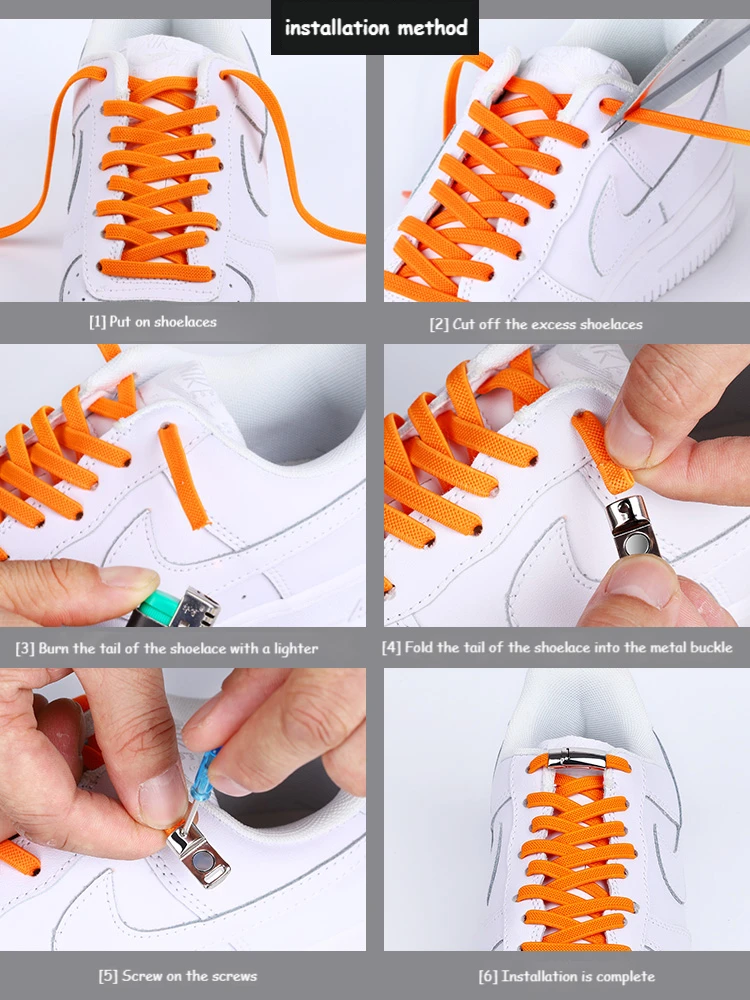 installation method

[1] Put on shoelaces

[2] Cut off the excess shoelaces

[3] Burn the tail of the shoelace with a lighter

[4] Fold the tail of the shoelace into the metal buckle

[5] Screw on the screws

[6] Installation is complete