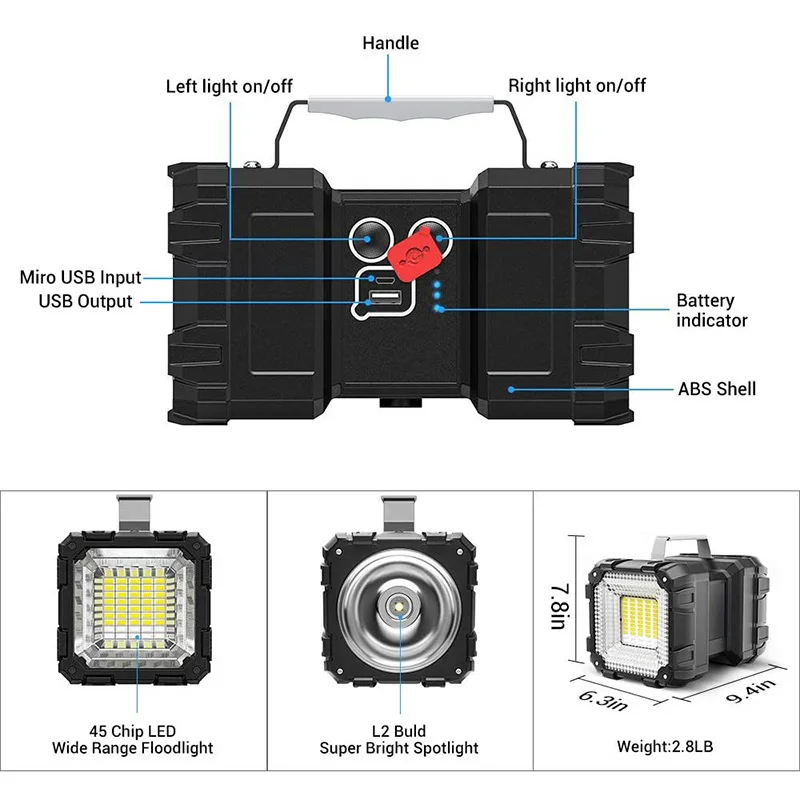 Handle

Left light on/off

Right light on/off

Miro USB Input

USB Output

Battery indicator

ABS Shell

45 Chip LED
Wide Range Floodlight

L2 Buld
Super Bright Spotlight

7.8in

6.3in

9.4in

Weight:2.8LB