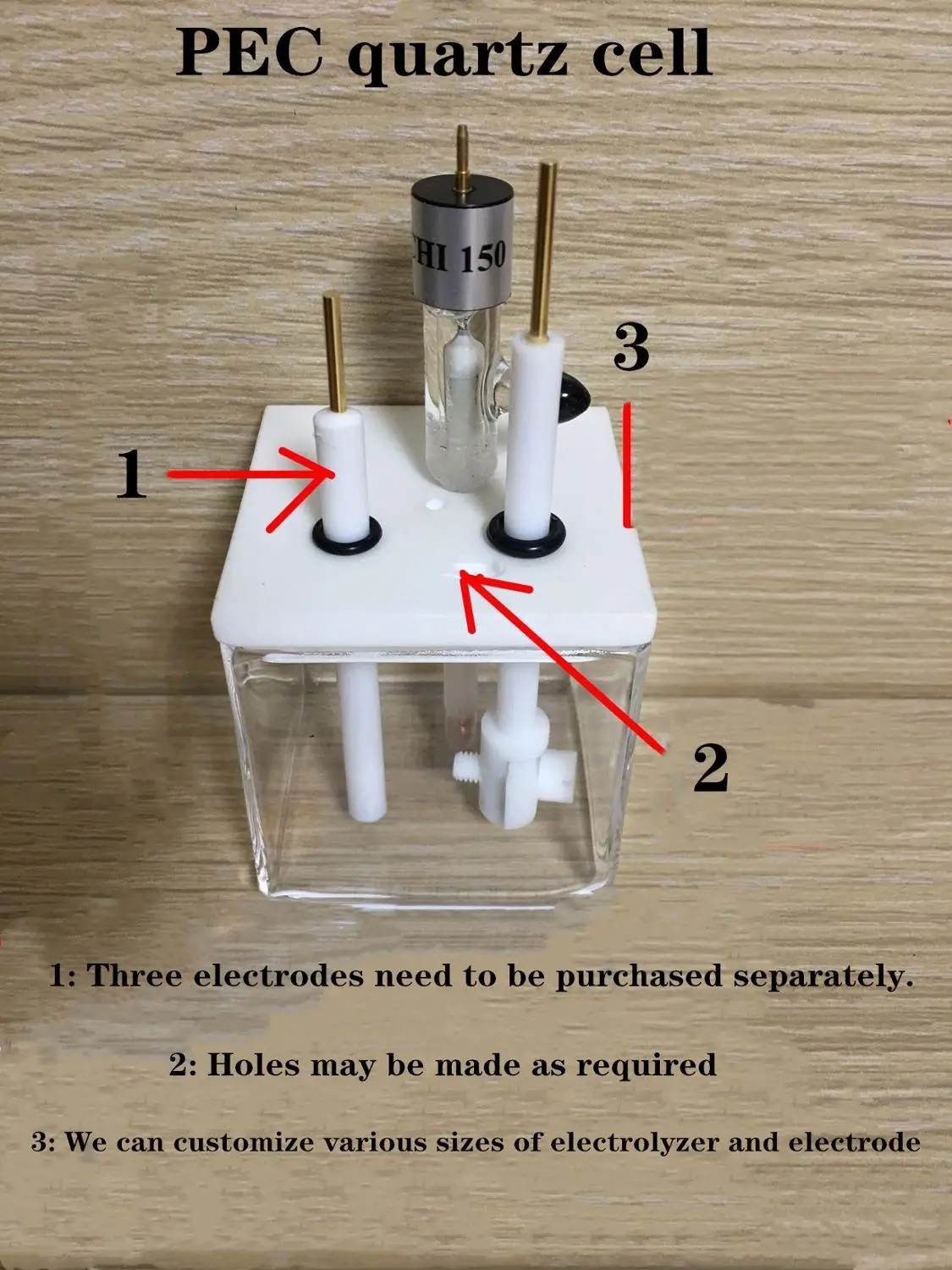 PEC quartz cell

HI 150

3

1

2

1: Three electrodes need to be purchased separately.

2: Holes may be made as required

3: We can customize various sizes of electrolyzer and electrode