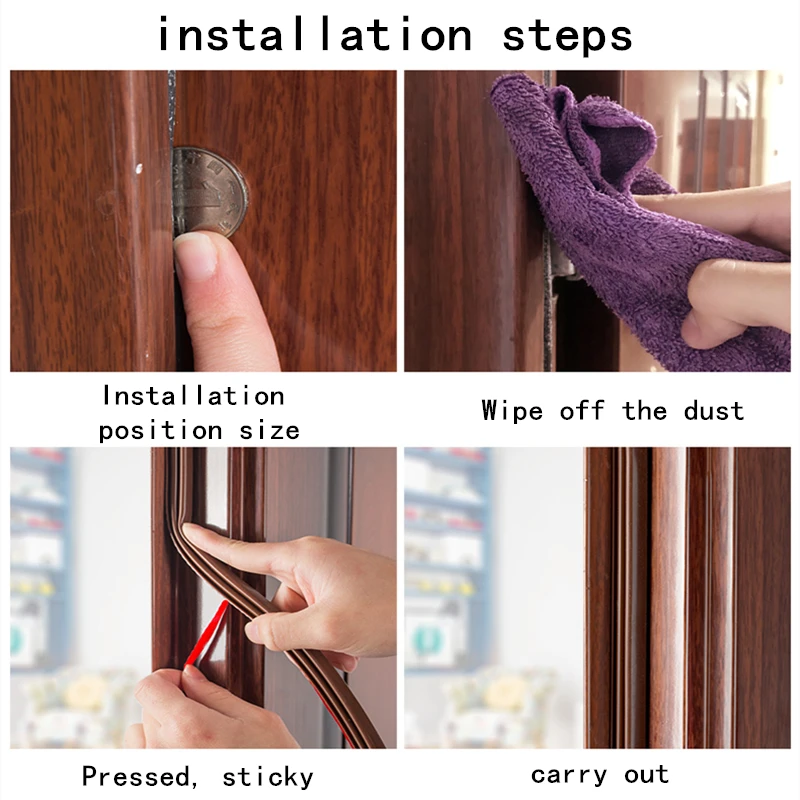 installation steps

Installation position size

Wipe off the dust

Pressed, sticky

carry out