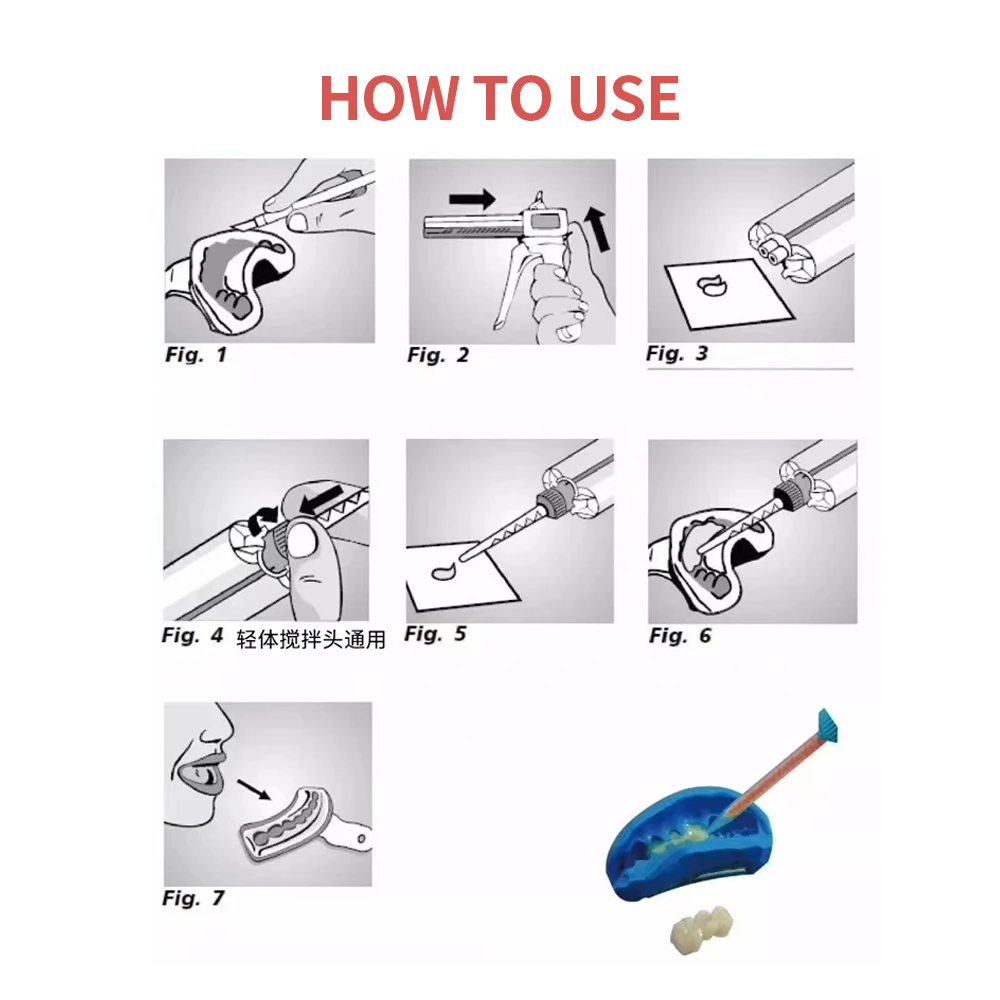 HOW TO USE

Fig. 1

Fig. 2

Fig. 3

Fig. 4 轻体搅拌头通用

Fig. 5

Fig. 6

Fig. 7