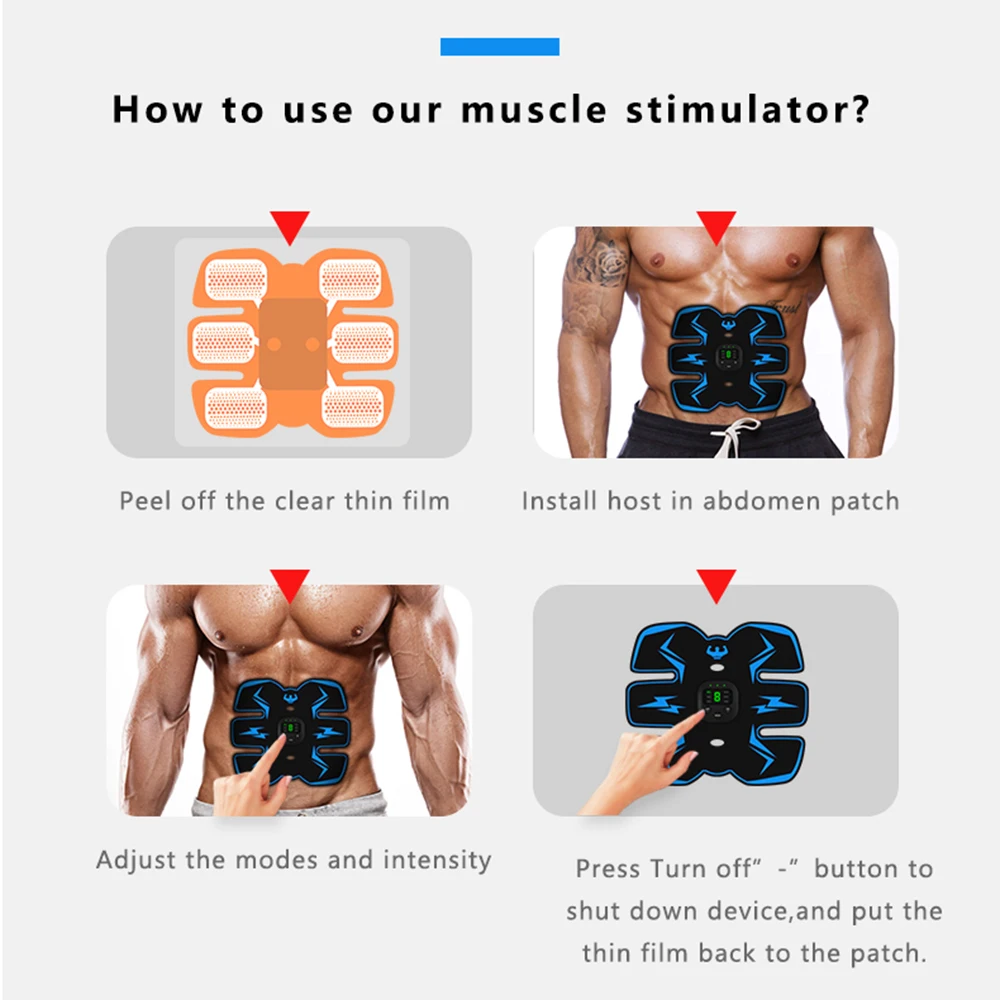 How to use our muscle stimulator?

Peel off the clear thin film

Install host in abdomen patch

Adjust the modes and intensity

Press Turn off" -" button to shut down device,and put the thin film back to the patch.