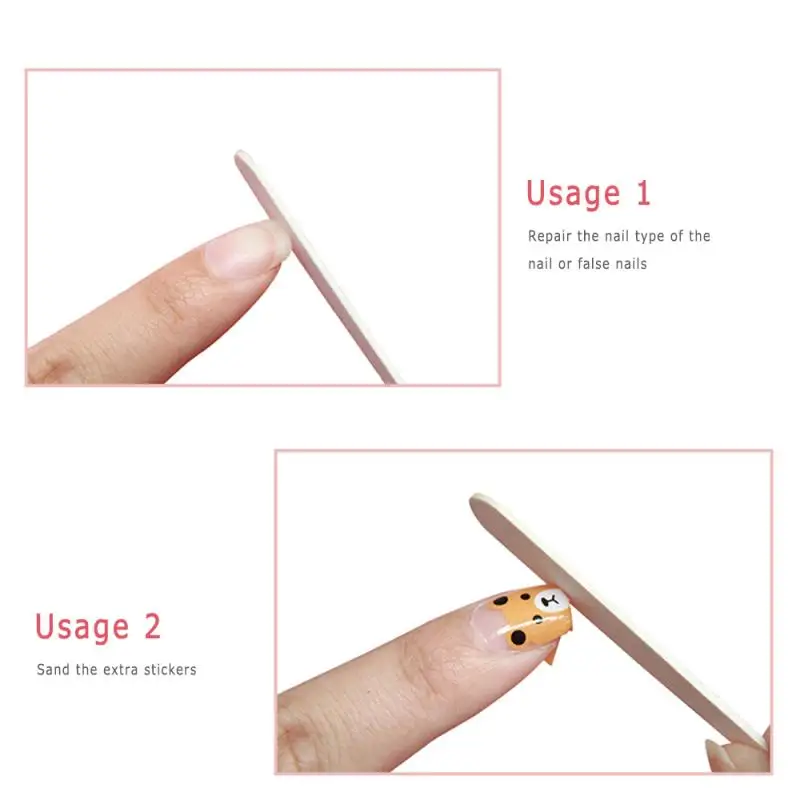 Usage 1

Repair the nail type of the nail or false nails

Usage 2

Sand the extra stickers